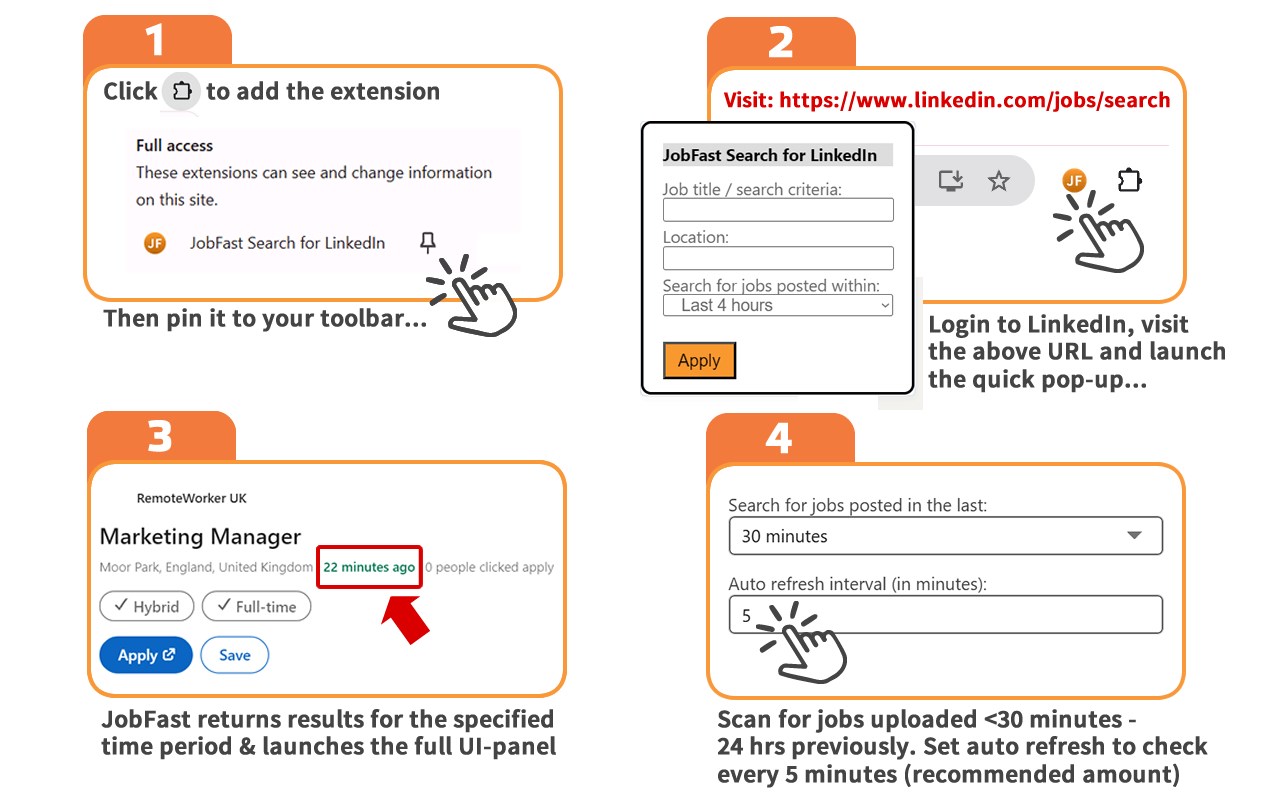 1

Click to add the extension

Full access
These extensions can see and change information on this site.

JF JobFast Search for LinkedIn

Then pin it to your toolbar...

2

Visit: https://www.linkedin.com/jobs/search

JobFast Search for LinkedIn
Job title / search criteria:
Location:
Search for jobs posted within:
Last 4 hours
Apply

JF

Login to LinkedIn, visit the above URL and launch the quick pop-up...

3

RemoteWorker UK
Marketing Manager
Moor Park, England, United Kingdom 22 minutes ago 0 people clicked apply
✓ Hybrid ✓ Full-time
Apply Save

JobFast returns results for the specified time period & launches the full UI-panel

4

Search for jobs posted in the last:
30 minutes
Auto refresh interval (in minutes):
5

Scan for jobs uploaded <30 minutes - 24 hrs previously. Set auto refresh to check every 5 minutes (recommended amount)