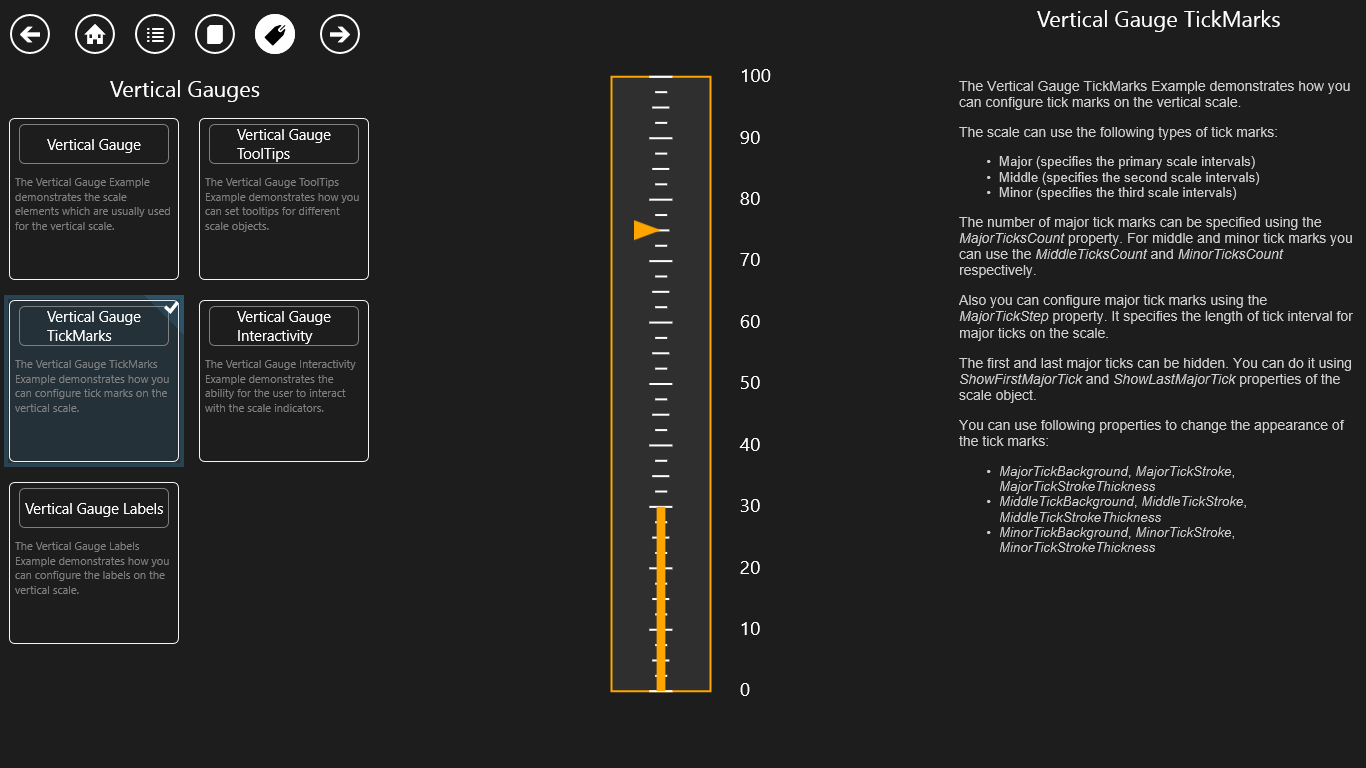 Vertical Gauges

Vertical Gauge

The Vertical Gauge Example demonstrates the scale elements which are usually used for the vertical scale.

Vertical Gauge ToolTips

The Vertical Gauge ToolTips Example demonstrates how you can set tooltips for different scale objects.

Vertical Gauge TickMarks

The Vertical Gauge TickMarks Example demonstrates how you can configure tick marks on the vertical scale.

Vertical Gauge Interactivity

The Vertical Gauge Interactivity Example demonstrates the ability for the user to interact with the scale indicators.

Vertical Gauge Labels

The Vertical Gauge Labels Example demonstrates how you can configure the labels on the vertical scale.

100
90
80
70
60
50
40
30
20
10
0

Vertical Gauge TickMarks

The Vertical Gauge TickMarks Example demonstrates how you can configure tick marks on the vertical scale.

The scale can use the following types of tick marks:

• Major (specifies the primary scale intervals)
• Middle (specifies the second scale intervals)
• Minor (specifies the third scale intervals)

The number of major tick marks can be specified using the MajorTicksCount property. For middle and minor tick marks you can use the MiddleTicksCount and MinorTicksCount respectively.

Also you can configure major tick marks using the MajorTickStep property. It specifies the length of tick interval for major ticks on the scale.

The first and last major ticks can be hidden. You can do it using ShowFirstMajorTick and ShowLastMajorTick properties of the scale object.

You can use following properties to change the appearance of the tick marks:

• MajorTickBackground, MajorTickStroke, MajorTickStrokeThickness
• MiddleTickBackground, MiddleTickStroke, MiddleTickStrokeThickness
• MinorTickBackground, MinorTickStroke, MinorTickStrokeThickness