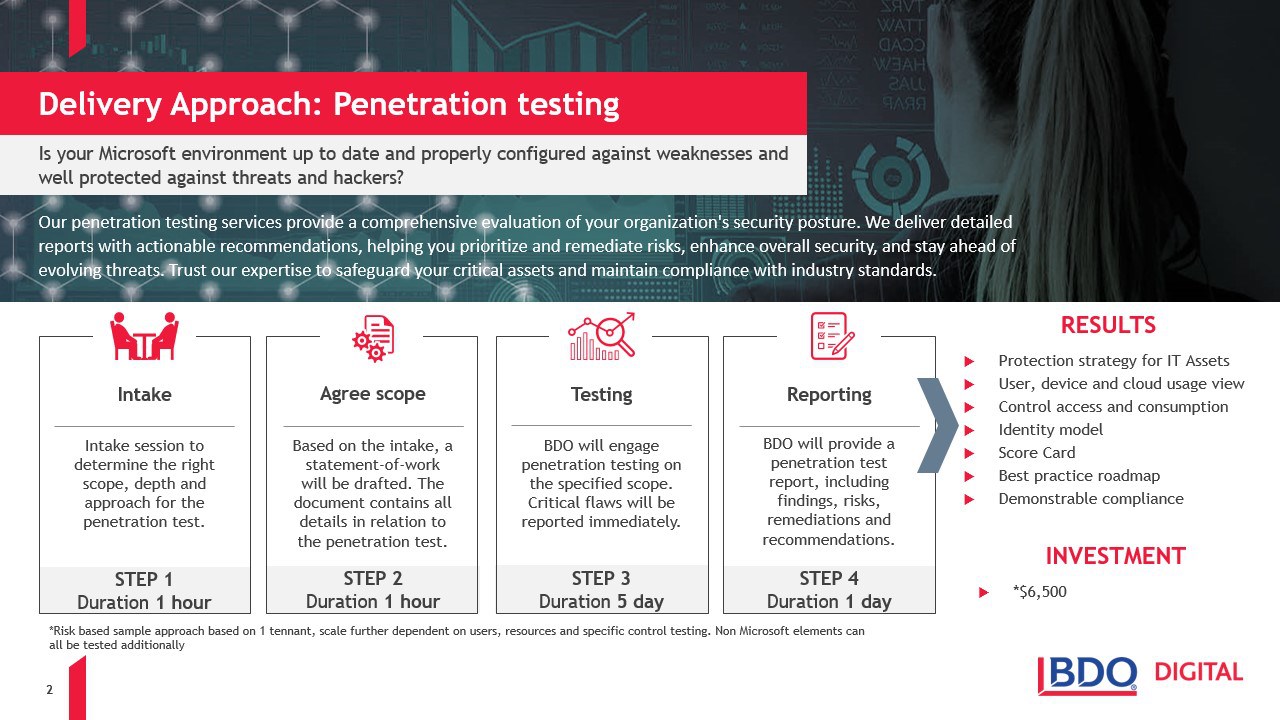 Delivery Approach: Penetration testing

Is your Microsoft environment up to date and properly configured against weaknesses and well protected against threats and hackers?

Our penetration testing services provide a comprehensive evaluation of your organization's security posture. We deliver detailed reports with actionable recommendations, helping you prioritize and remediate risks, enhance overall security, and stay ahead of evolving threats. Trust our expertise to safeguard your critical assets and maintain compliance with industry standards.

Intake

Intake session to determine the right scope, depth and approach for the penetration test.

STEP 1
Duration 1 hour

Agree scope

Based on the intake, a statement-of-work will be drafted. The document contains all details in relation to the penetration test.

STEP 2
Duration 1 hour

Testing

BDO will engage penetration testing on the specified scope. Critical flaws will be reported immediately.

STEP 3
Duration 5 day

Reporting

BDO will provide a penetration test report, including findings, risks, remediations and recommendations.

STEP 4
Duration 1 day

RESULTS

Protection strategy for IT Assets
User, device and cloud usage view
Control access and consumption
Identity model
Score Card
Best practice roadmap
Demonstrable compliance

INVESTMENT

*$6,500

*Risk based sample approach based on 1 tennant, scale further dependent on users, resources and specific control testing. Non Microsoft elements can all be tested additionally

2

BDO DIGITAL