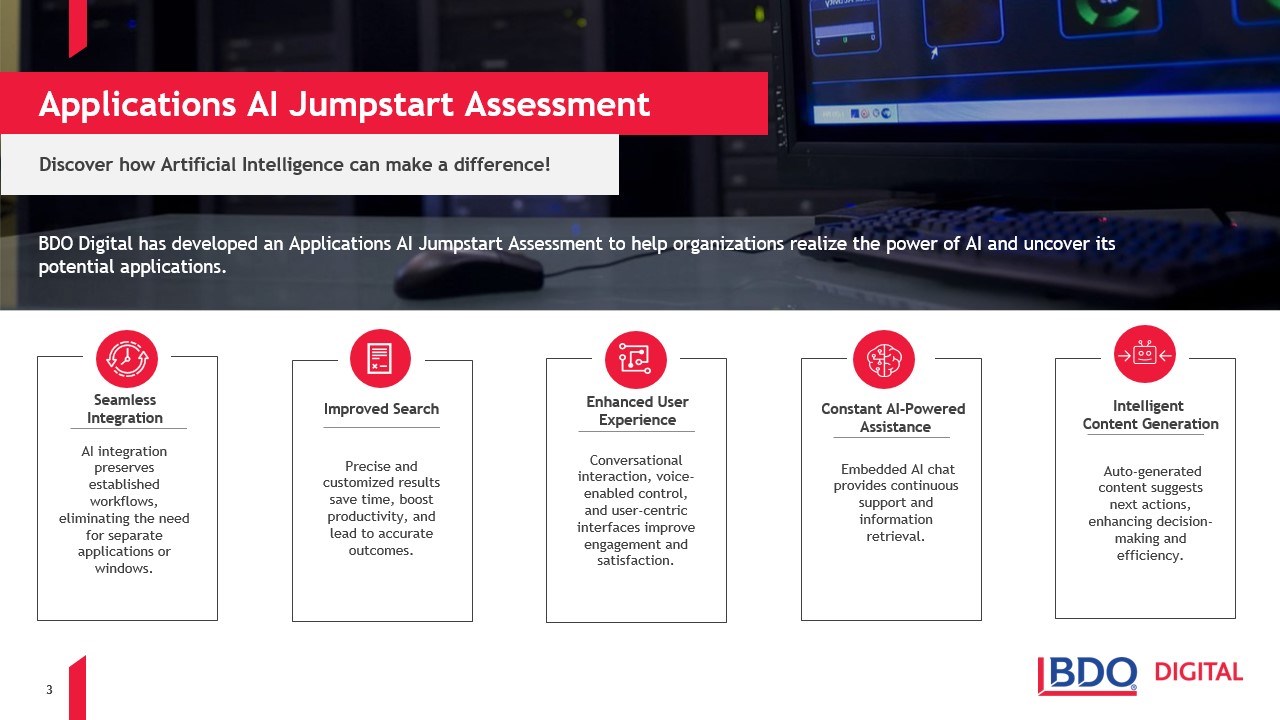 Applications AI Jumpstart Assessment

Discover how Artificial Intelligence can make a difference!

BDO Digital has developed an Applications AI Jumpstart Assessment to help organizations realize the power of AI and uncover its potential applications.

Seamless Integration

AI integration preserves established workflows, eliminating the need for separate applications or windows.

Improved Search

Precise and customized results save time, boost productivity, and lead to accurate outcomes.

Enhanced User Experience

Conversational interaction, voice-enabled control, and user-centric interfaces improve engagement and satisfaction.

Constant AI-Powered Assistance

Embedded AI chat provides continuous support and information retrieval.

Intelligent Content Generation

Auto-generated content suggests next actions, enhancing decision-making and efficiency.

3

BDO DIGITAL