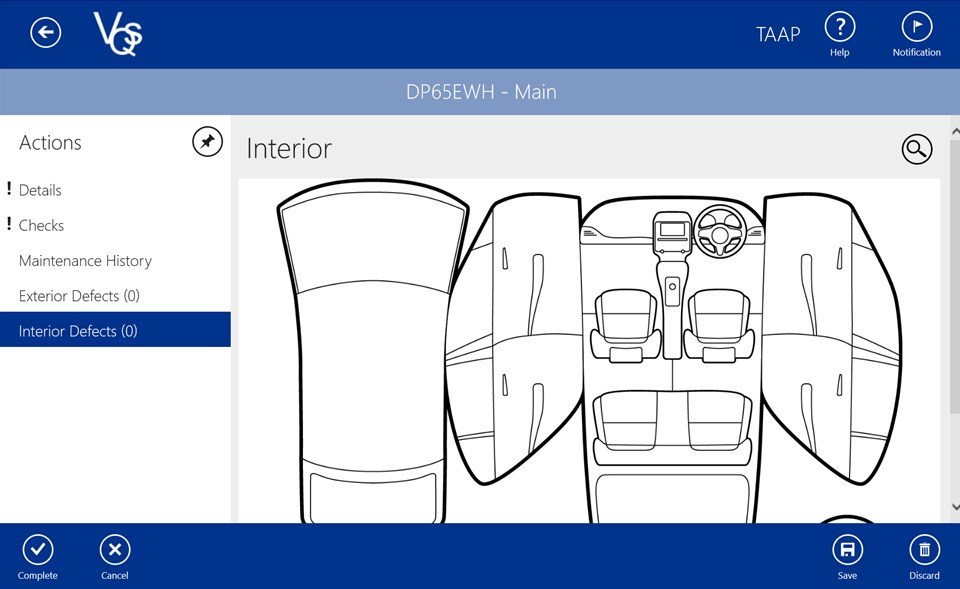 VQS

TAAP

Help

Notification

DP65EWH - Main

Actions

! Details

! Checks

Maintenance History

Exterior Defects (0)

Interior Defects (0)

Interior

Complete

Cancel

Save

Discard