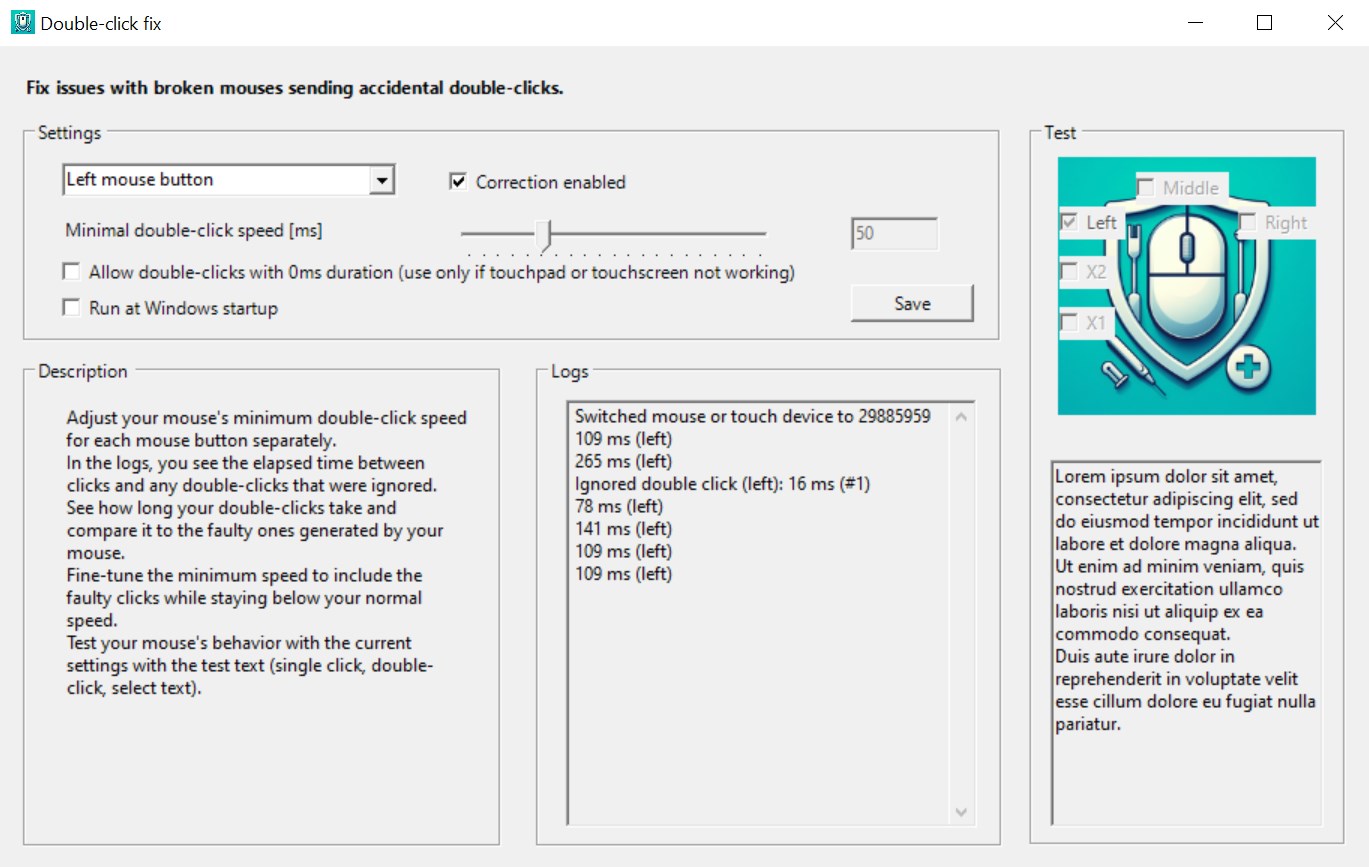 Double-click fix

Fix issues with broken mouses sending accidental double-clicks.

Settings

Left mouse button

Correction enabled

Minimal double-click speed [ms]

50

Allow double-clicks with 0ms duration (use only if touchpad or touchscreen not working)

Run at Windows startup

Save

Description

Adjust your mouse's minimum double-click speed for each mouse button separately.
In the logs, you see the elapsed time between clicks and any double-clicks that were ignored.
See how long your double-clicks take and compare it to the faulty ones generated by your mouse.
Fine-tune the minimum speed to include the faulty clicks while staying below your normal speed.
Test your mouse's behavior with the current settings with the test text (single click, double-click, select text).

Logs

Switched mouse or touch device to 29885959
109 ms (left)
265 ms (left)
Ignored double click (left): 16 ms (#1)
78 ms (left)
141 ms (left)
109 ms (left)
109 ms (left)

Test

Middle

Left

Right

X2

X1

Lorem ipsum dolor sit amet, consectetur adipiscing elit, sed do eiusmod tempor incididunt ut labore et dolore magna aliqua.
Ut enim ad minim veniam, quis nostrud exercitation ullamco laboris nisi ut aliquip ex ea commodo consequat.
Duis aute irure dolor in reprehenderit in voluptate velit esse cillum dolore eu fugiat nulla pariatur.