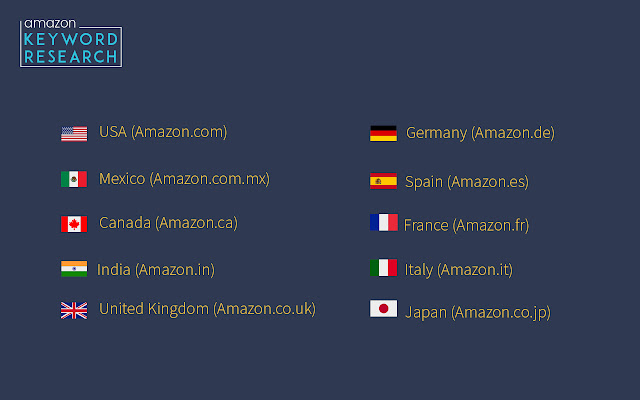 amazon
KEYWORD
RESEARCH

USA (Amazon.com)

Mexico (Amazon.com.mx)

Canada (Amazon.ca)

India (Amazon.in)

United Kingdom (Amazon.co.uk)

Germany (Amazon.de)

Spain (Amazon.es)

France (Amazon.fr)

Italy (Amazon.it)

Japan (Amazon.co.jp)