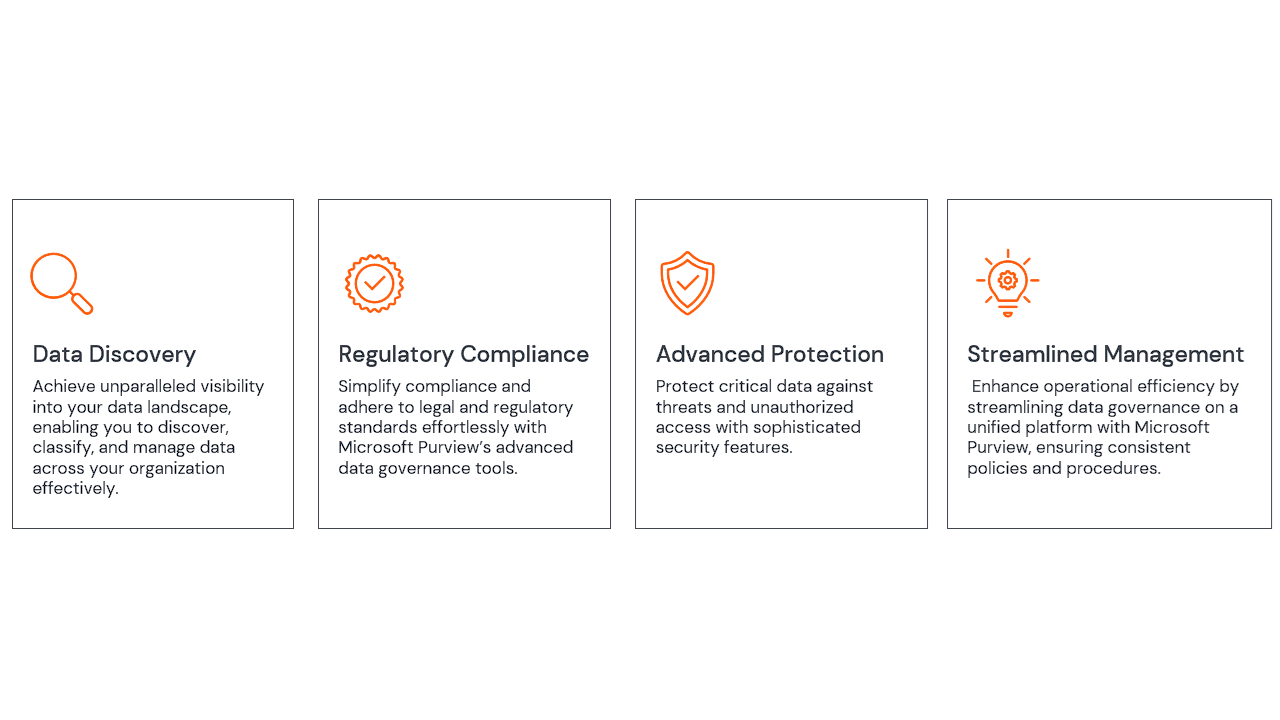 Data Discovery

Achieve unparalleled visibility into your data landscape, enabling you to discover, classify, and manage data across your organization effectively.

Regulatory Compliance

Simplify compliance and adhere to legal and regulatory standards effortlessly with Microsoft Purview's advanced data governance tools.

Advanced Protection

Protect critical data against threats and unauthorized access with sophisticated security features.

Streamlined Management

Enhance operational efficiency by streamlining data governance on a unified platform with Microsoft Purview, ensuring consistent policies and procedures.