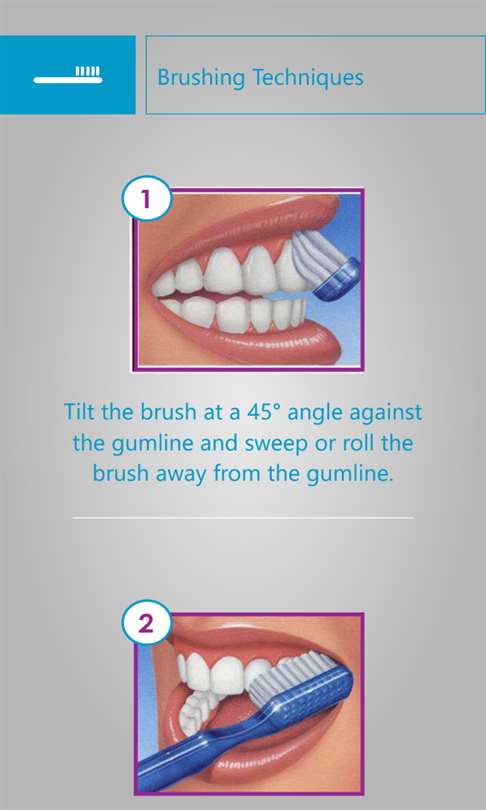 Brushing Techniques

1

Tilt the brush at a 45° angle against the gumline and sweep or roll the brush away from the gumline.

2