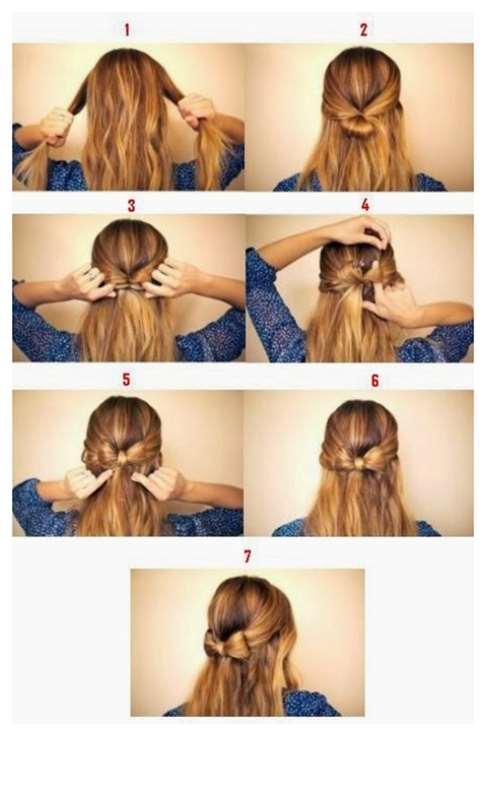 1
2
3
4
5
6
7