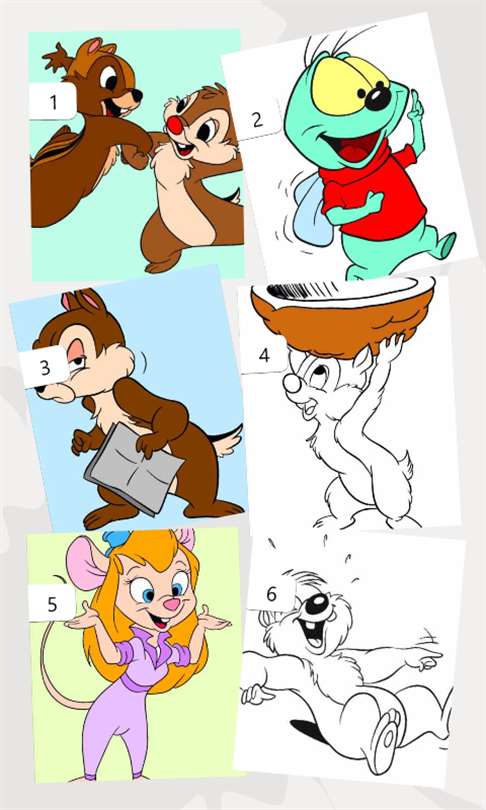 1
2
3
4
5
6