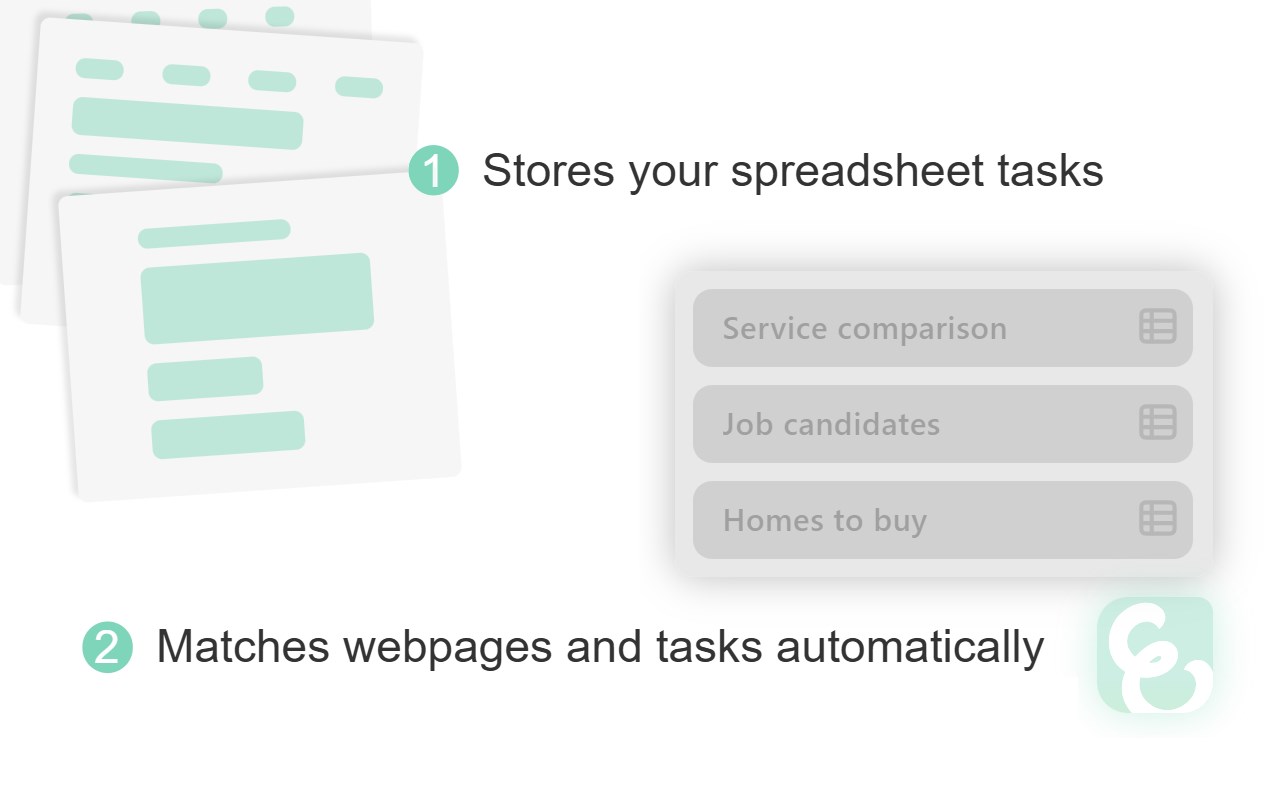 1 Stores your spreadsheet tasks

Service comparison

Job candidates

Homes to buy

2 Matches webpages and tasks automatically