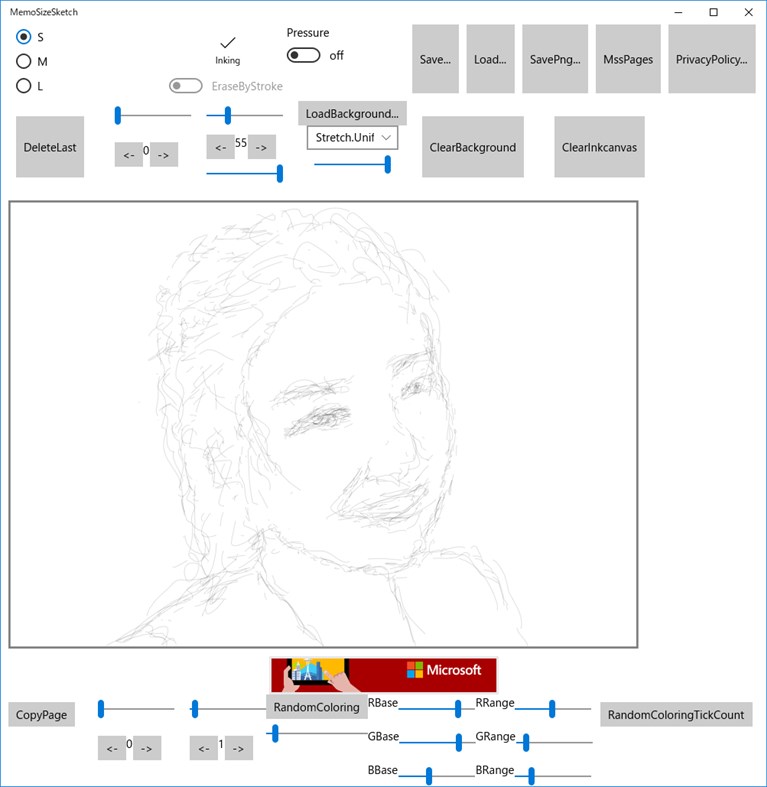 MemoSizeSketch

S
M
L

Inking

Pressure
off

EraseByStroke

Save...
Load...
SavePng...
MssPages
PrivacyPolicy...

DeleteLast

<- 0 ->

<- 55 ->

LoadBackground...
Stretch.Unif

ClearBackground
ClearInkcanvas

Microsoft

CopyPage

<- 0 ->

<- 1 ->

RandomColoring

RBase
RRange
GBase
GRange
BBase
BRange

RandomColoringTickCount