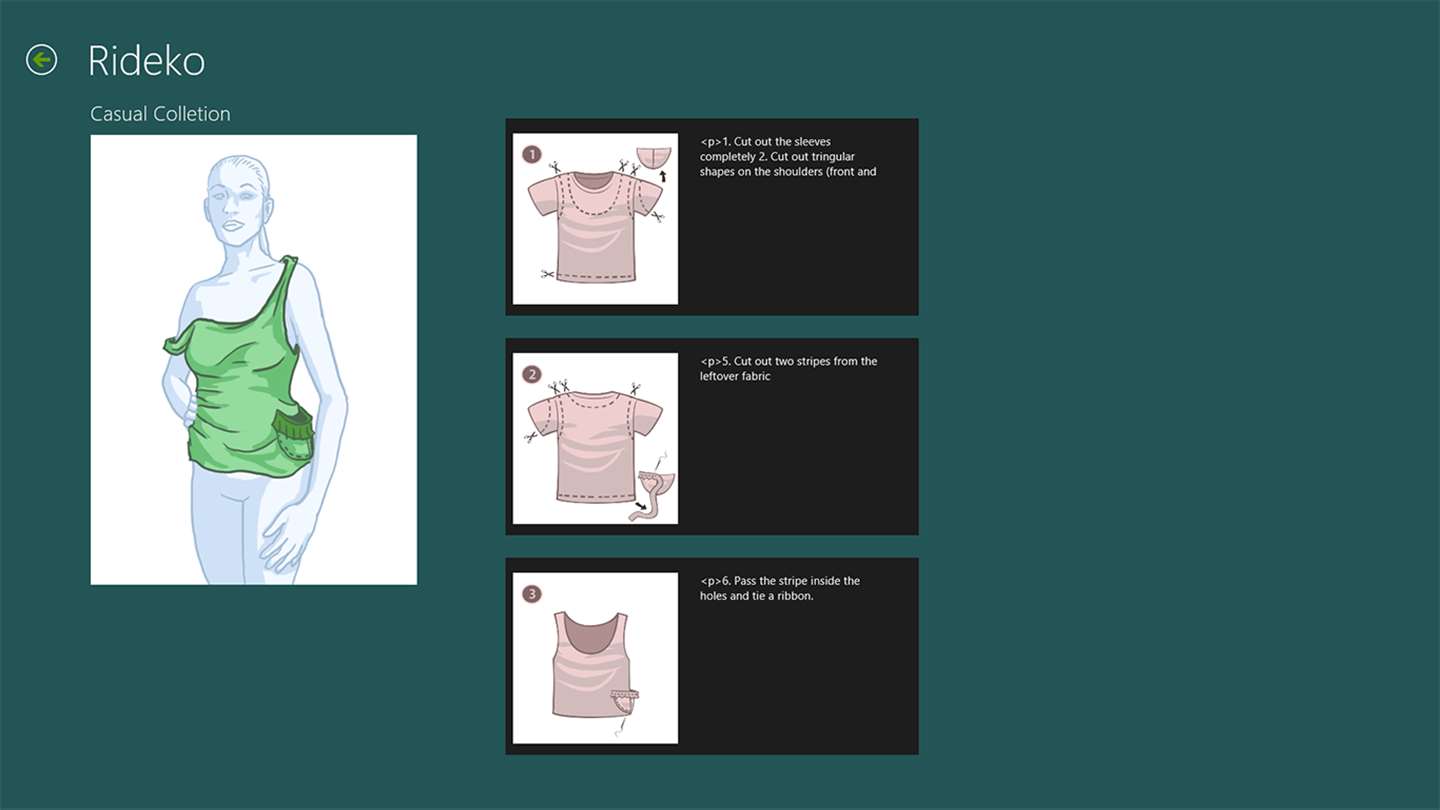 Rideko

Casual Colletion

1

<p>1. Cut out the sleeves completely 2. Cut out tringular shapes on the shoulders (front and

2

<p>5. Cut out two stripes from the leftover fabric

3

<p>6. Pass the stripe inside the holes and tie a ribbon.