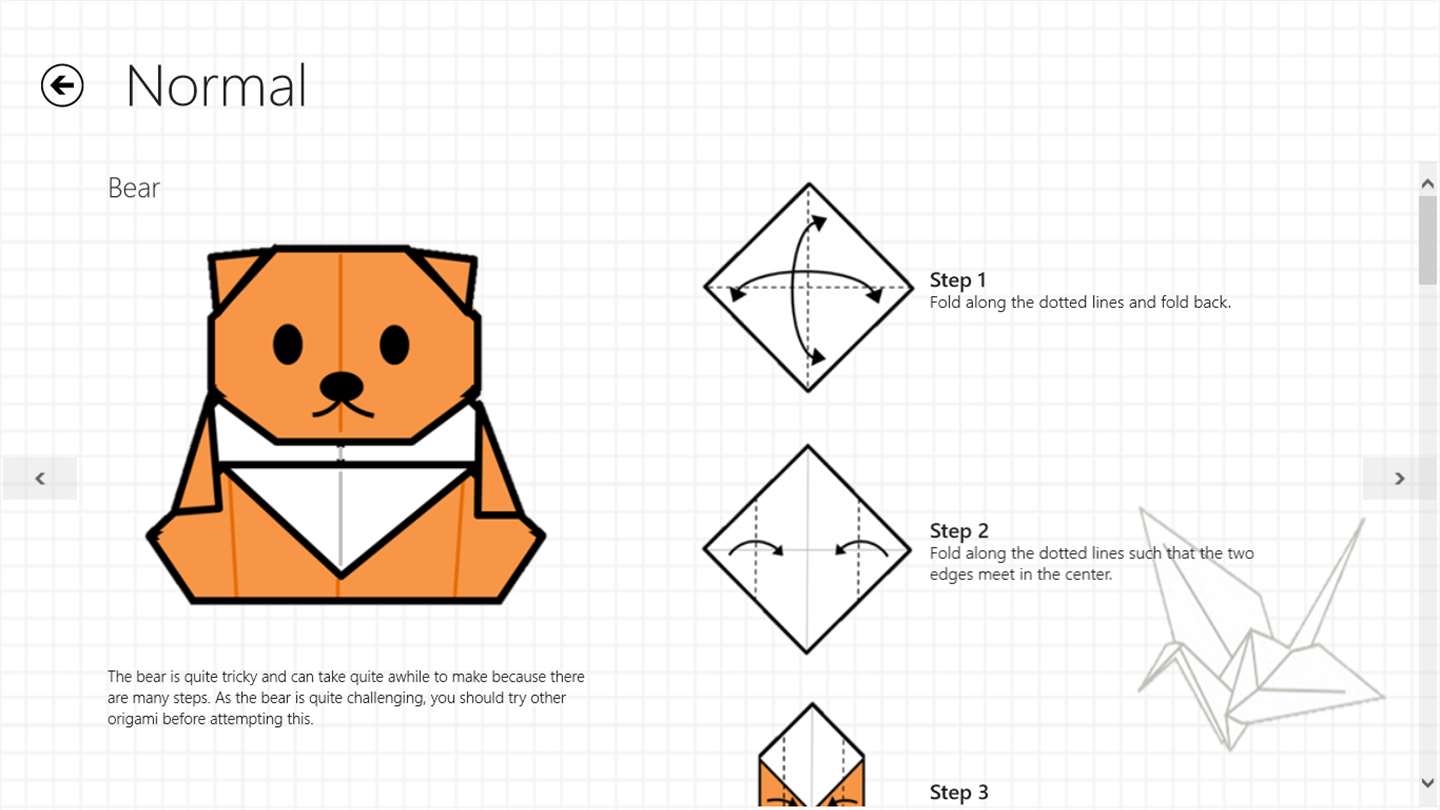 Normal

Bear

The bear is quite tricky and can take quite awhile to make because there are many steps. As the bear is quite challenging, you should try other origami before attempting this.

Step 1
Fold along the dotted lines and fold back.

Step 2
Fold along the dotted lines such that the two edges meet in the center.

Step 3