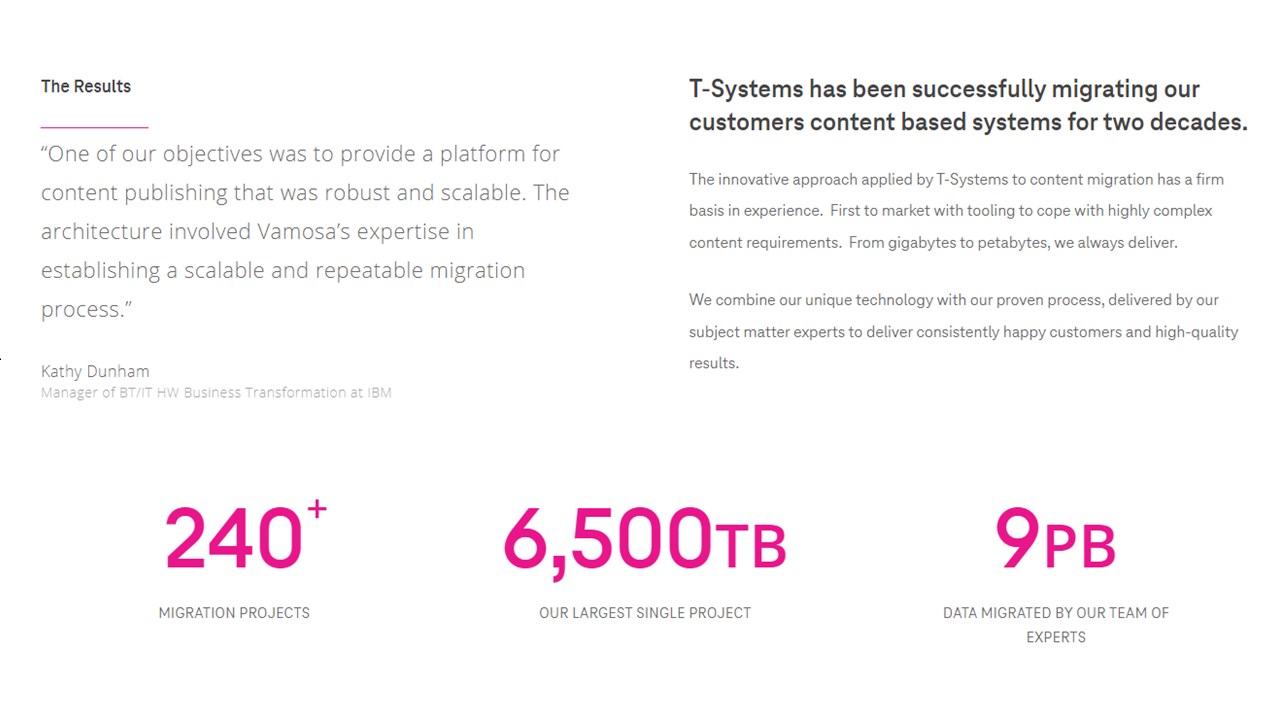 The Results

"One of our objectives was to provide a platform for content publishing that was robust and scalable. The architecture involved Vamosa's expertise in establishing a scalable and repeatable migration process."

Kathy Dunham
Manager of BT/IT HW Business Transformation at IBM

T-Systems has been successfully migrating our customers content based systems for two decades.

The innovative approach applied by T-Systems to content migration has a firm basis in experience. First to market with tooling to cope with highly complex content requirements. From gigabytes to petabytes, we always deliver.

We combine our unique technology with our proven process, delivered by our subject matter experts to deliver consistently happy customers and high-quality results.

240+
MIGRATION PROJECTS

6,500TB
OUR LARGEST SINGLE PROJECT

9PB
DATA MIGRATED BY OUR TEAM OF EXPERTS