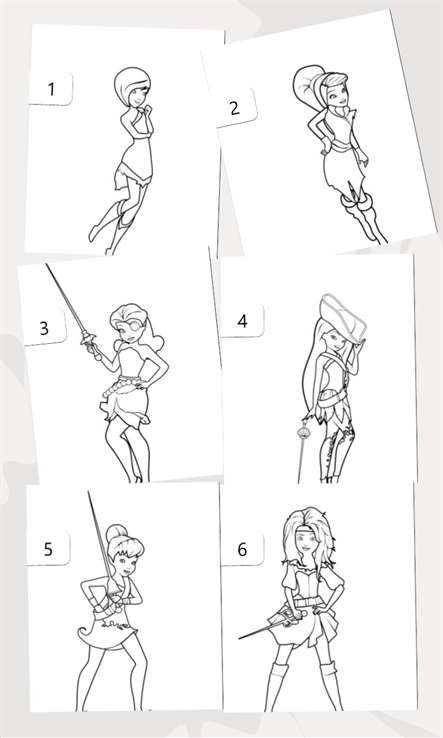 1

2

3

4

5

6