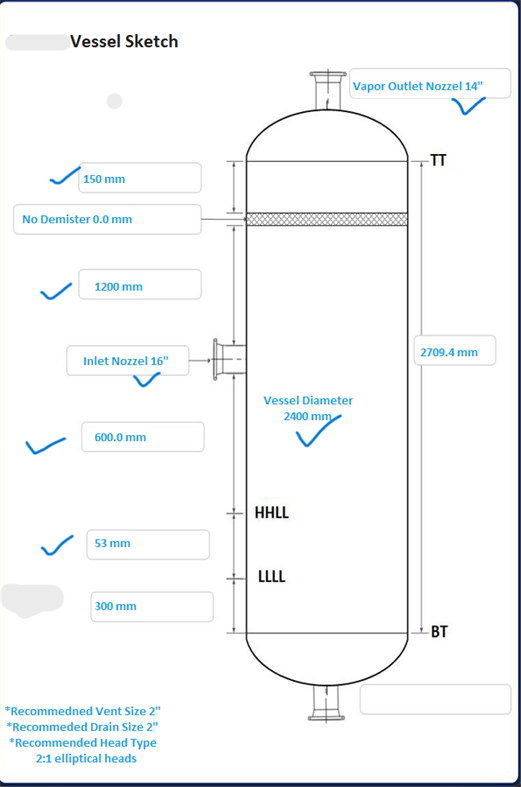 Vessel Sketch

Vapor Outlet Nozzel 14"

TT

150 mm

No Demister 0.0 mm

1200 mm

Inlet Nozzel 16"

2709.4 mm

Vessel Diameter 2400 mm

600.0 mm

HHLL

53 mm

LLLL

300 mm

BT

*Recommedned Vent Size 2"
*Recommeded Drain Size 2"
*Recommended Head Type 2:1 elliptical heads