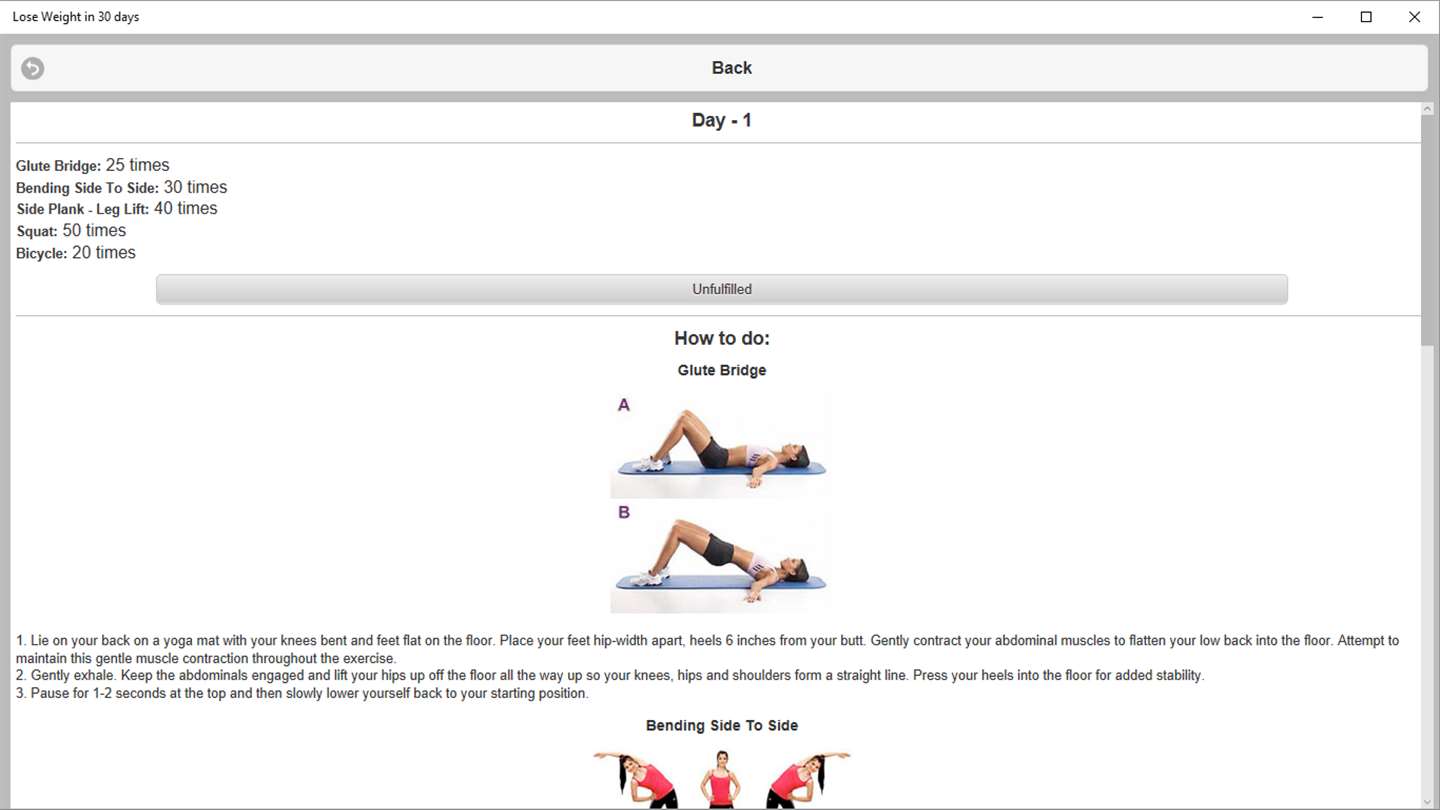 Lose Weight in 30 days

Back

Day - 1

Glute Bridge: 25 times
Bending Side To Side: 30 times
Side Plank - Leg Lift: 40 times
Squat: 50 times
Bicycle: 20 times

Unfulfilled

How to do:

Glute Bridge

A

B

1. Lie on your back on a yoga mat with your knees bent and feet flat on the floor. Place your feet hip-width apart, heels 6 inches from your butt. Gently contract your abdominal muscles to flatten your low back into the floor. Attempt to maintain this gentle muscle contraction throughout the exercise.
2. Gently exhale. Keep the abdominals engaged and lift your hips up off the floor all the way up so your knees, hips and shoulders form a straight line. Press your heels into the floor for added stability.
3. Pause for 1-2 seconds at the top and then slowly lower yourself back to your starting position.

Bending Side To Side