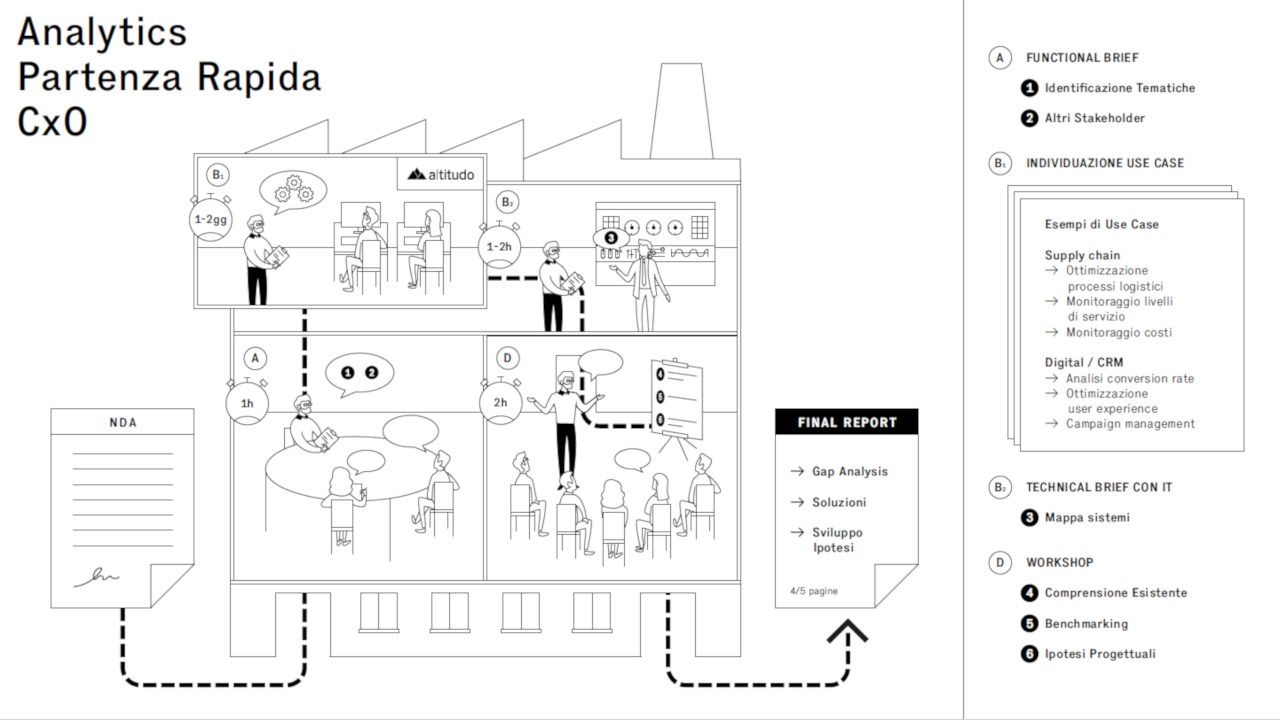 Analytics
Partenza Rapida
CxO

B₁
1-2gg
altitudo

B₂
1-2h
3

A
1h
1 2

D
2h
4
5
6

NDA

FINAL REPORT
→ Gap Analysis
→ Soluzioni
→ Sviluppo Ipotesi
4/5 pagine

A FUNCTIONAL BRIEF
1 Identificazione Tematiche
2 Altri Stakeholder

B₁ INDIVIDUAZIONE USE CASE

Esempi di Use Case

Supply chain
→ Ottimizzazione processi logistici
→ Monitoraggio livelli di servizio
→ Monitoraggio costi

Digital / CRM
→ Analisi conversion rate
→ Ottimizzazione user experience
→ Campaign management

B₂ TECHNICAL BRIEF CON IT
3 Mappa sistemi

D WORKSHOP
4 Comprensione Esistente
5 Benchmarking
6 Ipotesi Progettuali