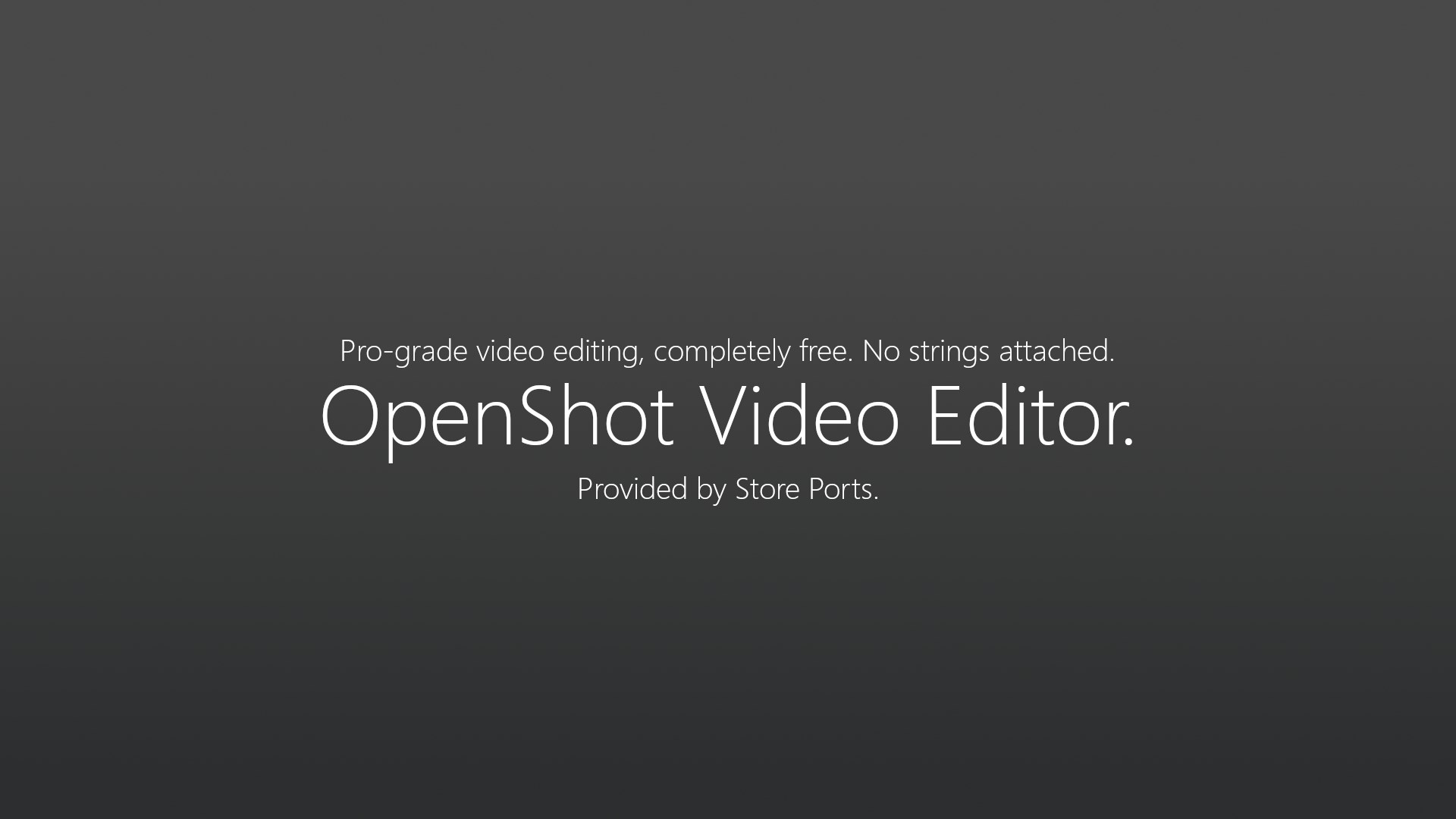 Pro-grade video editing, completely free. No strings attached.

OpenShot Video Editor.

Provided by Store Ports.