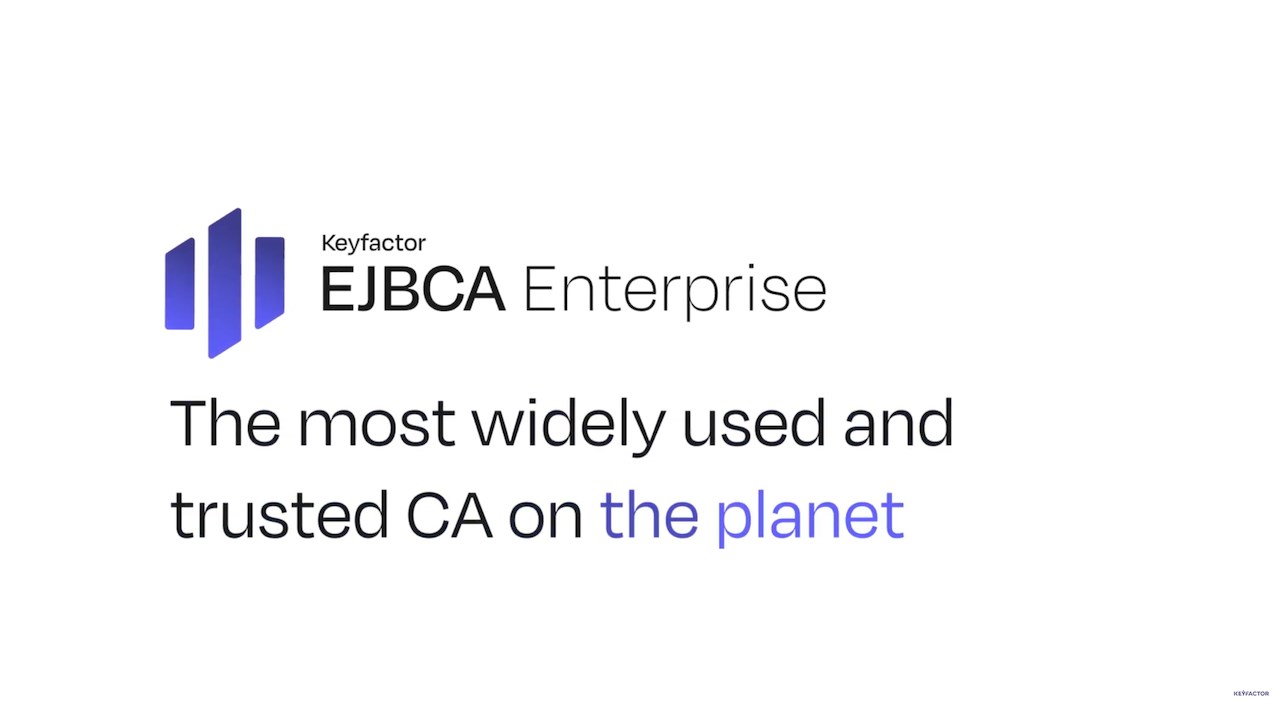 Keyfactor
EJBCA Enterprise

The most widely used and trusted CA on the planet

KEYFACTOR