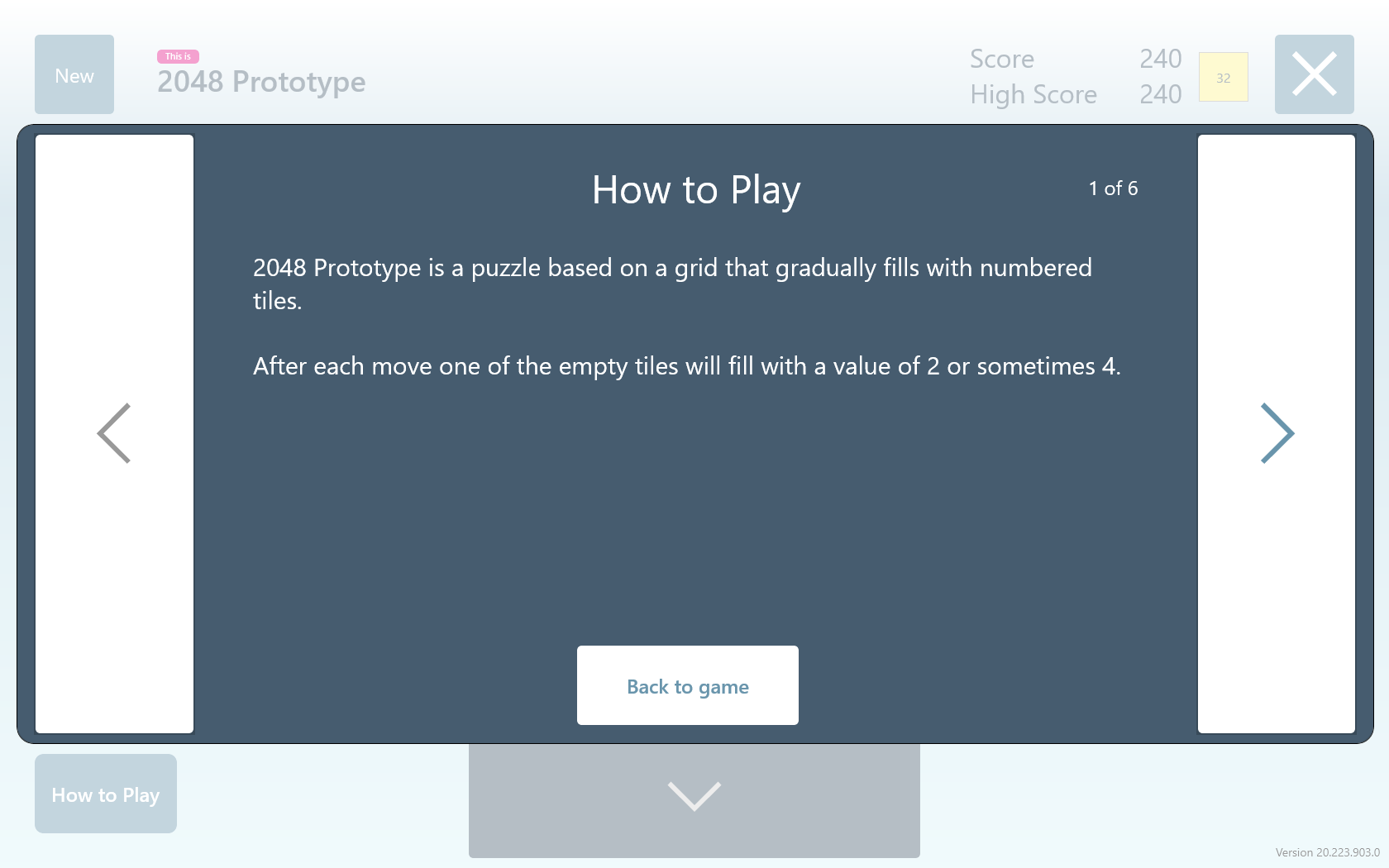 New

This is
2048 Prototype

Score 240
High Score 240

32

How to Play

1 of 6

2048 Prototype is a puzzle based on a grid that gradually fills with numbered tiles.

After each move one of the empty tiles will fill with a value of 2 or sometimes 4.

Back to game

How to Play

Version 20.223.903.0