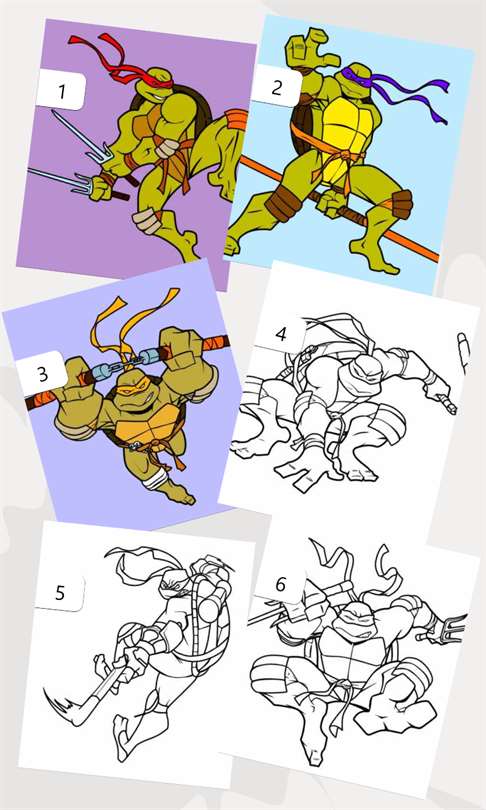 1

2

3

4

5

6