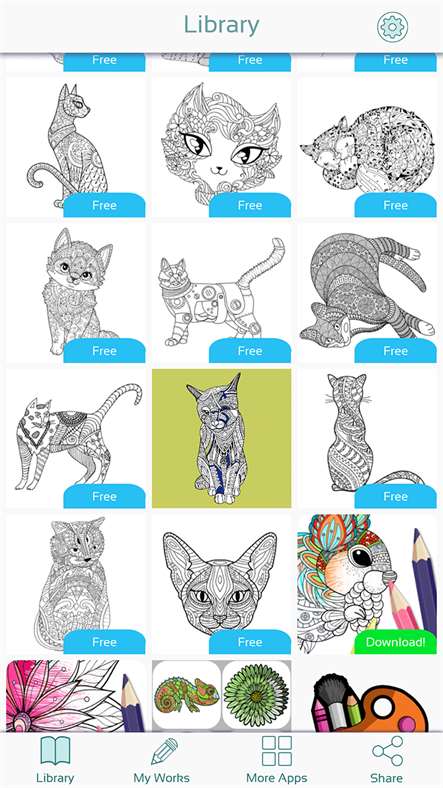 Library

Free
Free
Free

Free
Free
Free

Free
Free
Free

Free
Free

Free
Free
Download!

Library
My Works
More Apps
Share