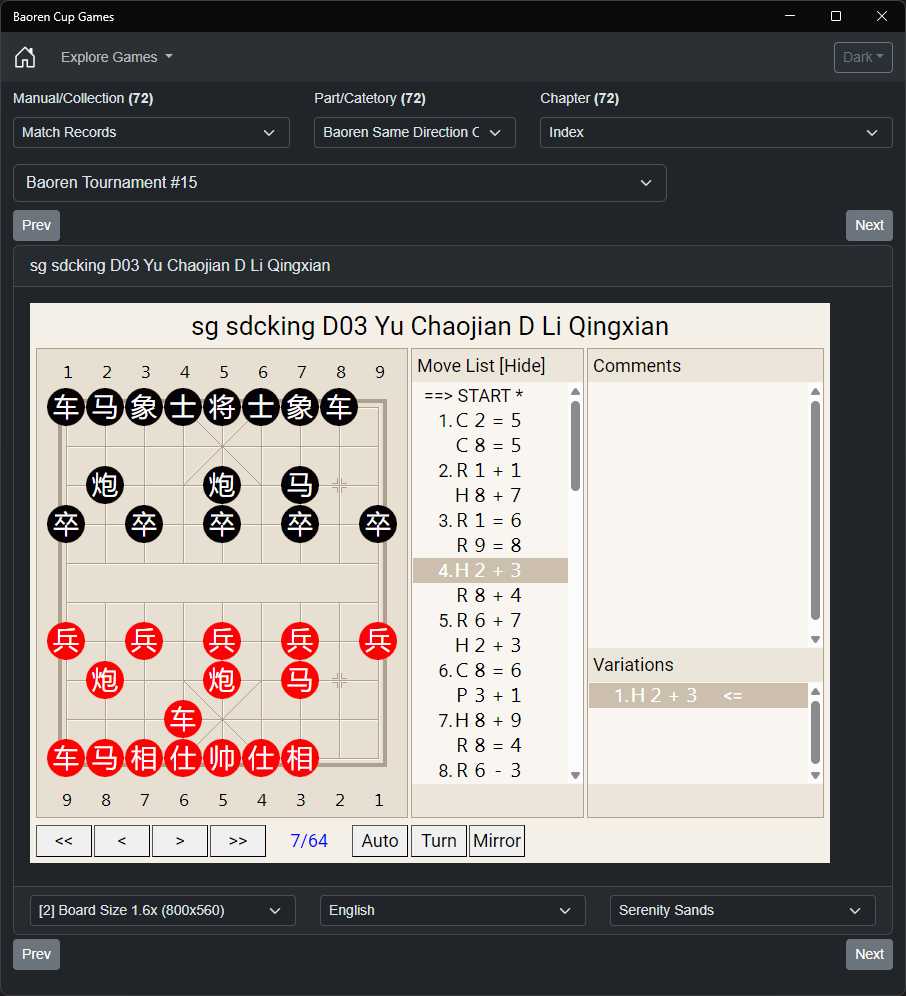 Baoren Cup Games

Explore Games

Dark

Manual/Collection (72)
Match Records

Part/Catetory (72)
Baoren Same Direction C

Chapter (72)
Index

Baoren Tournament #15

Prev

Next

sg sdcking D03 Yu Chaojian D Li Qingxian

sg sdcking D03 Yu Chaojian D Li Qingxian

1 2 3 4 5 6 7 8 9

车 马 象 士 将 士 象 车

炮 炮 马

卒 卒 卒 卒 卒

兵 兵 兵 兵 兵

炮 炮 马

车

车 马 相 仕 帅 仕 相

9 8 7 6 5 4 3 2 1

Move List [Hide]
==> START *
1. C 2 = 5
C 8 = 5
2. R 1 + 1
H 8 + 7
3. R 1 = 6
R 9 = 8
4. H 2 + 3
R 8 + 4
5. R 6 + 7
H 2 + 3
6. C 8 = 6
P 3 + 1
7. H 8 + 9
R 8 = 4
8. R 6 - 3

Comments

Variations
1. H 2 + 3 <=

<< < > >> 7/64 Auto Turn Mirror

[2] Board Size 1.6x (800x560)

English

Serenity Sands

Prev

Next