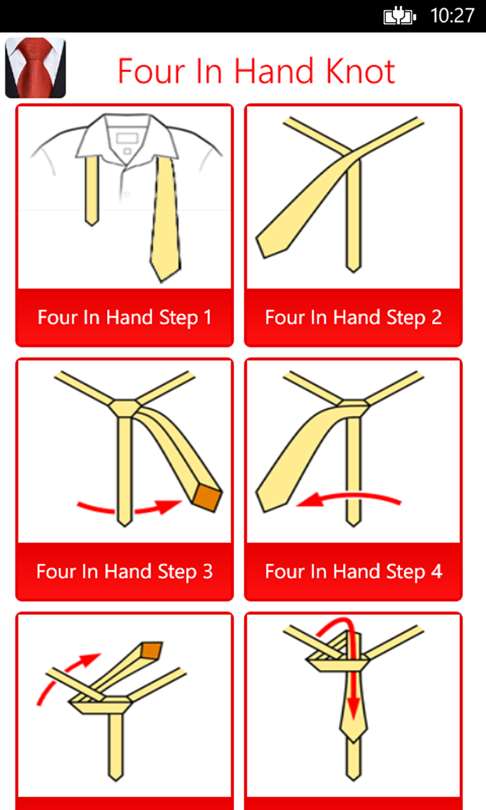 10:27

Four In Hand Knot

Four In Hand Step 1

Four In Hand Step 2

Four In Hand Step 3

Four In Hand Step 4