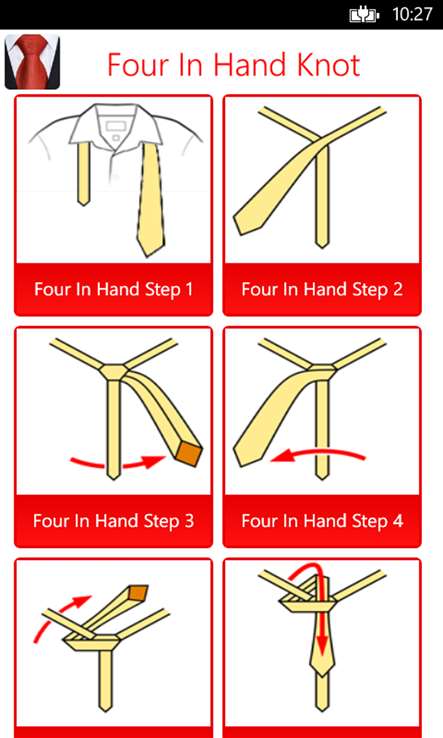 10:27

Four In Hand Knot

Four In Hand Step 1

Four In Hand Step 2

Four In Hand Step 3

Four In Hand Step 4