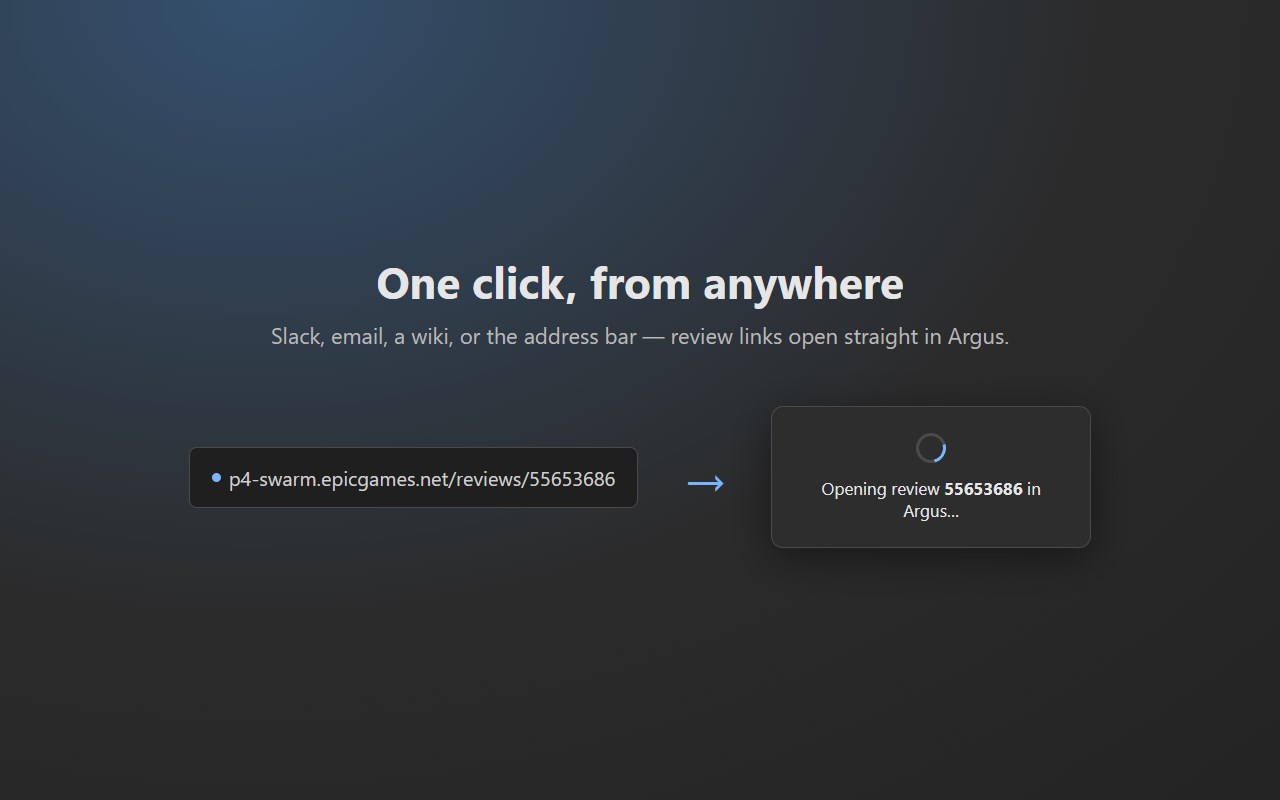 One click, from anywhere

Slack, email, a wiki, or the address bar — review links open straight in Argus.

• p4-swarm.epicgames.net/reviews/55653686

→

Opening review 55653686 in Argus...