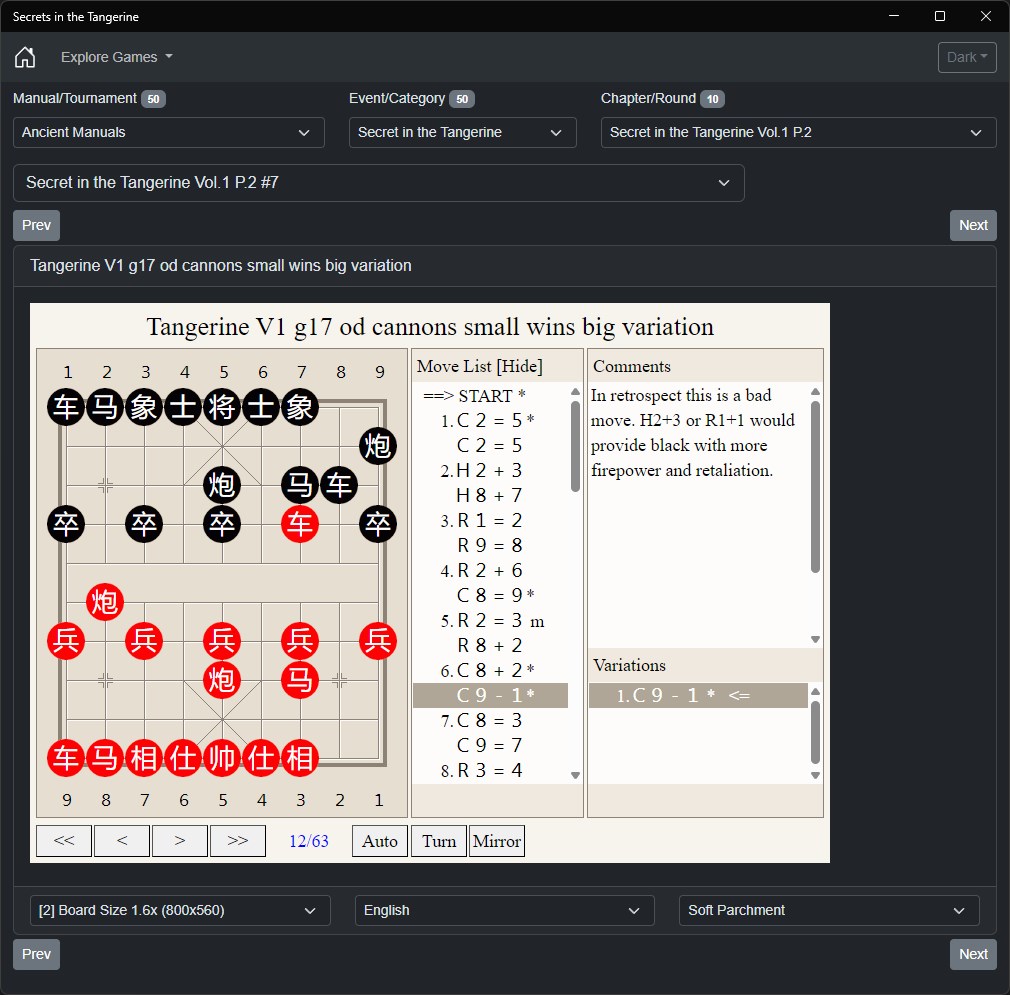 Secrets in the Tangerine

Explore Games

Dark

Manual/Tournament 50
Ancient Manuals

Event/Category 50
Secret in the Tangerine

Chapter/Round 10
Secret in the Tangerine Vol.1 P.2

Secret in the Tangerine Vol.1 P.2 #7

Prev
Next

Tangerine V1 g17 od cannons small wins big variation

Tangerine V1 g17 od cannons small wins big variation

1 2 3 4 5 6 7 8 9

车 马 象 士 将 士 象
炮
炮 马 车
卒 卒 卒 车 卒
炮
兵 兵 兵 兵 兵
炮 马
车 马 相 仕 帅 仕 相

9 8 7 6 5 4 3 2 1

Move List [Hide]
==> START *
1. C 2 = 5 *
C 2 = 5
2. H 2 + 3
H 8 + 7
3. R 1 = 2
R 9 = 8
4. R 2 + 6
C 8 = 9 *
5. R 2 = 3 m
R 8 + 2
6. C 8 + 2 *
C 9 - 1 *
7. C 8 = 3
C 9 = 7
8. R 3 = 4

Comments
In retrospect this is a bad move. H2+3 or R1+1 would provide black with more firepower and retaliation.

Variations
1. C 9 - 1 * <=

<< < > >> 12/63 Auto Turn Mirror

[2] Board Size 1.6x (800x560)
English
Soft Parchment

Prev
Next