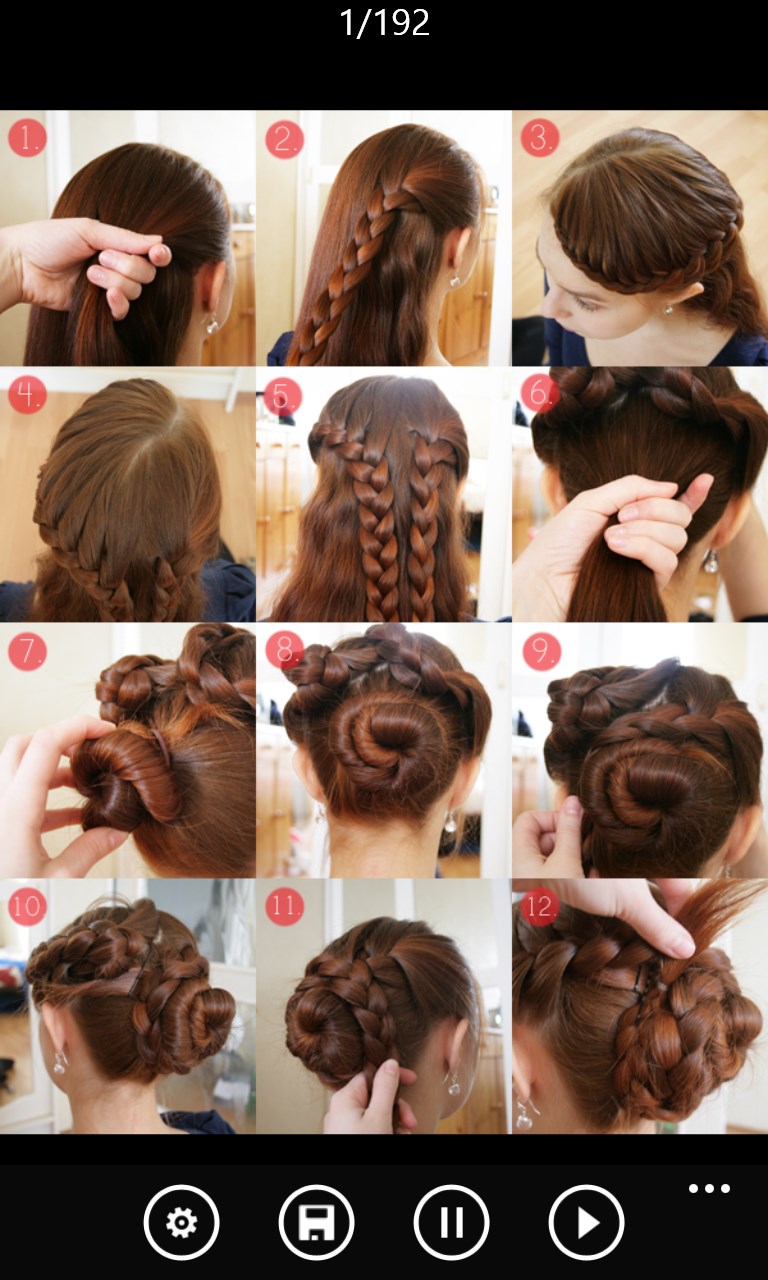 1/192

1.

2.

3.

4.

5.

6.

7.

8.

9.

10.

11.

12.

...