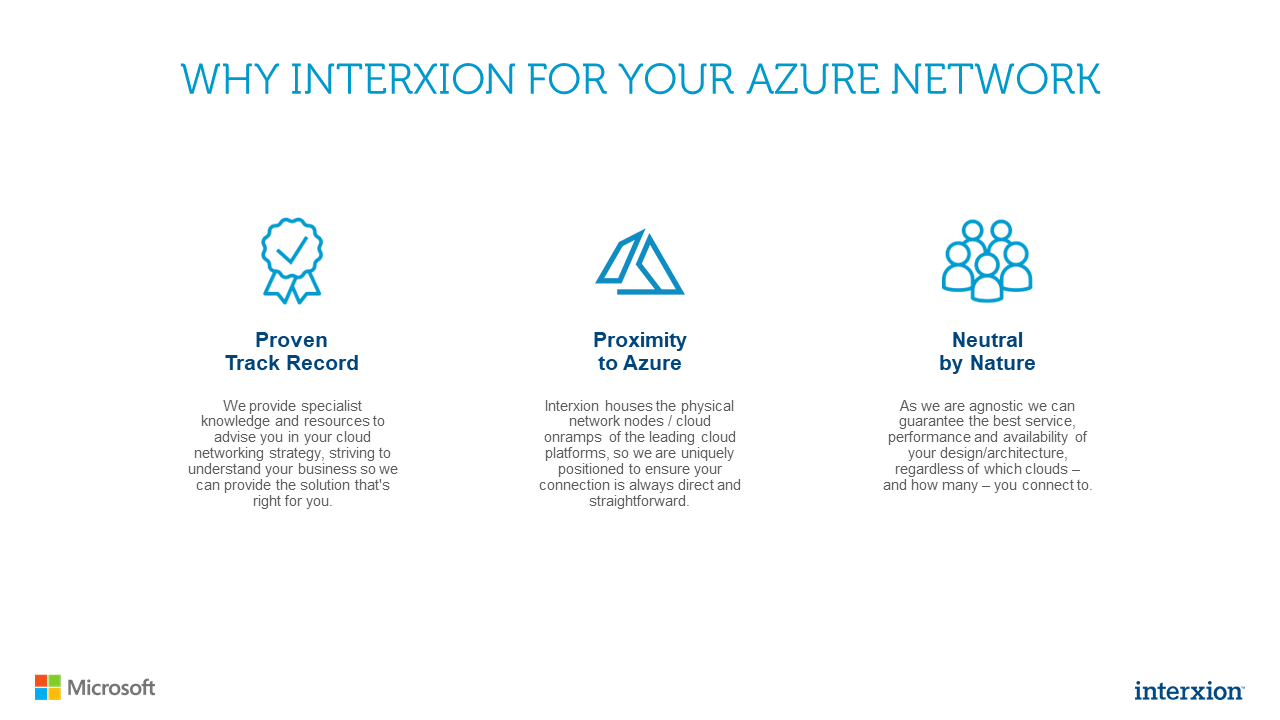 WHY INTERXION FOR YOUR AZURE NETWORK

Proven
Track Record

We provide specialist knowledge and resources to advise you in your cloud networking strategy, striving to understand your business so we can provide the solution that's right for you.

Proximity
to Azure

Interxion houses the physical network nodes / cloud onramps of the leading cloud platforms, so we are uniquely positioned to ensure your connection is always direct and straightforward.

Neutral
by Nature

As we are agnostic we can guarantee the best service, performance and availability of your design/architecture, regardless of which clouds – and how many – you connect to.

Microsoft

interxion