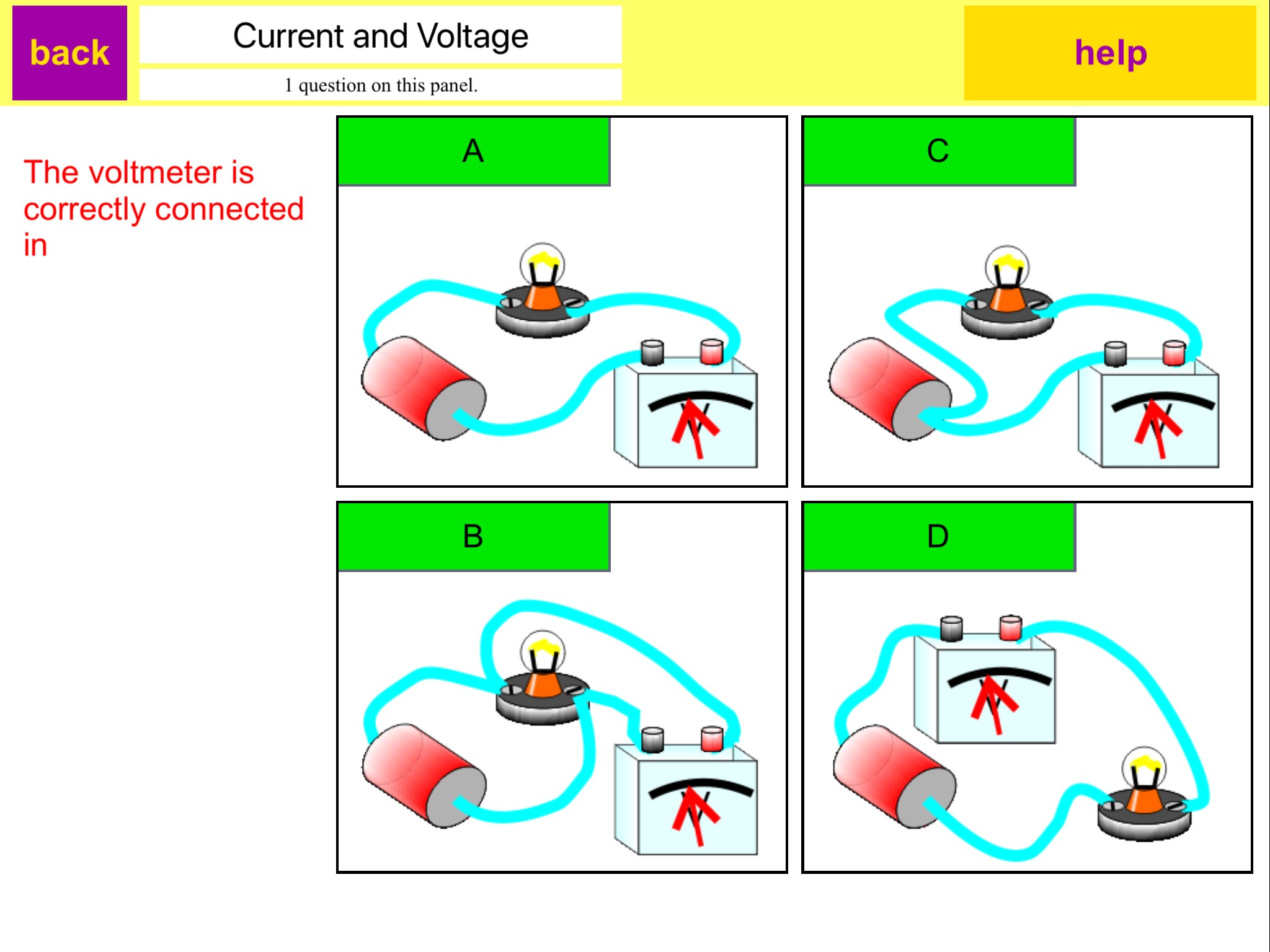 back

Current and Voltage

1 question on this panel.

help

The voltmeter is correctly connected in

A

C

B

D