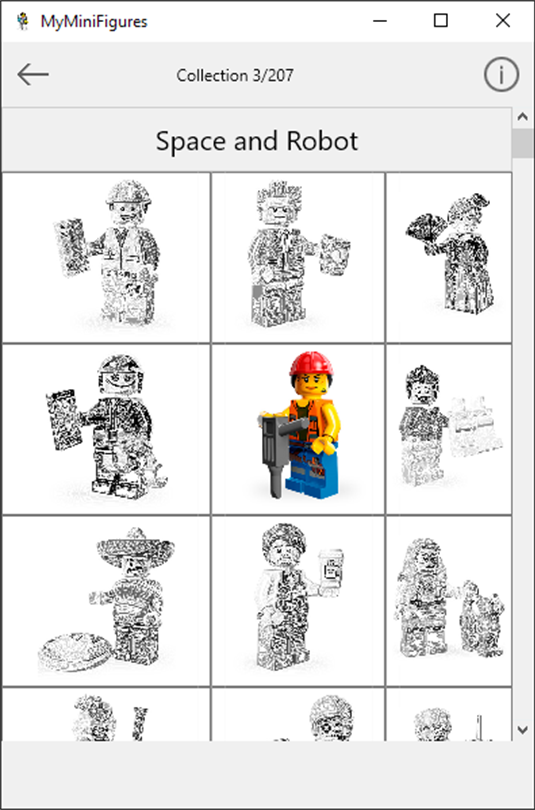 MyMiniFigures

Collection 3/207

Space and Robot