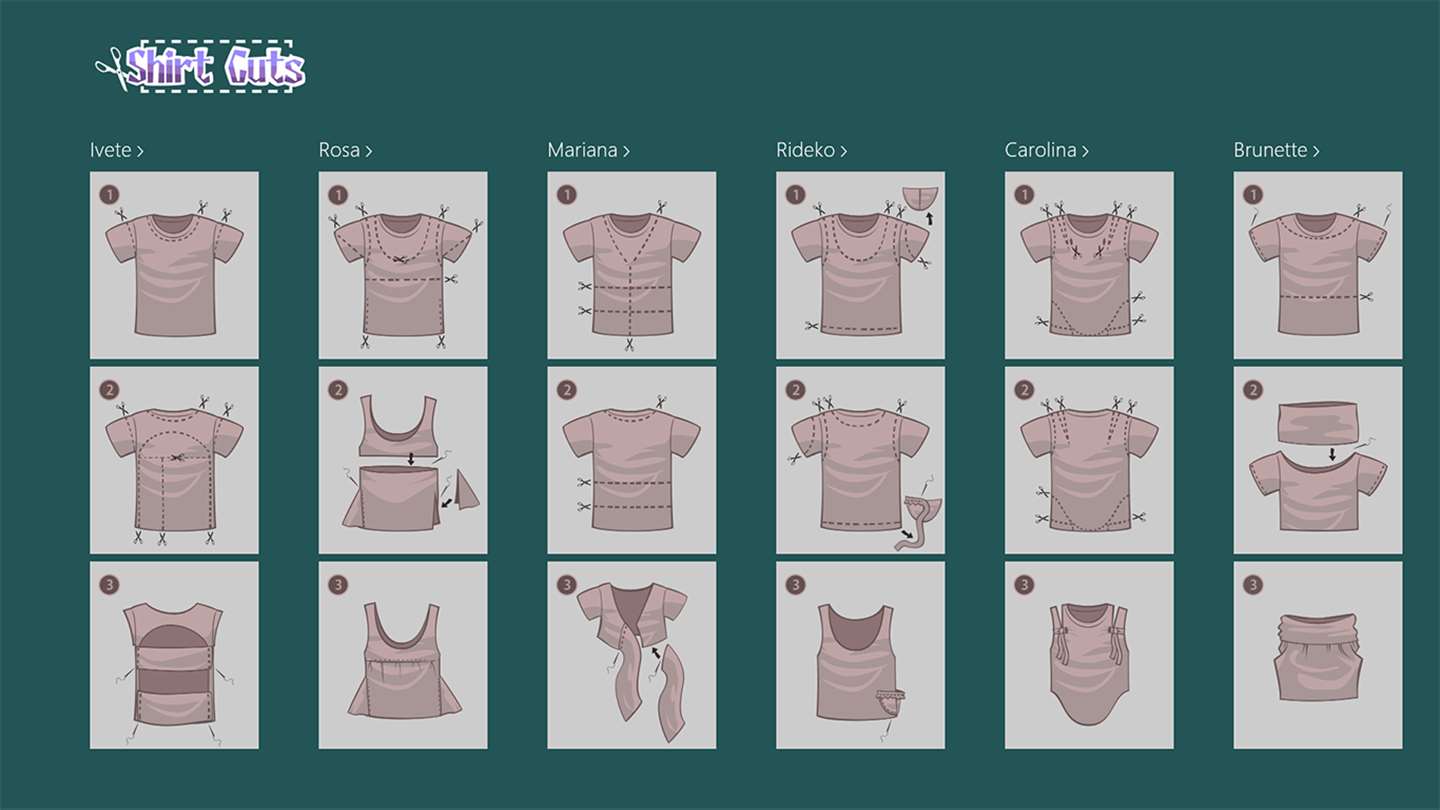 Shirt Cuts

Ivete >
1
2
3

Rosa >
1
2
3

Mariana >
1
2
3

Rideko >
1
2
3

Carolina >
1
2
3

Brunette >
1
2
3