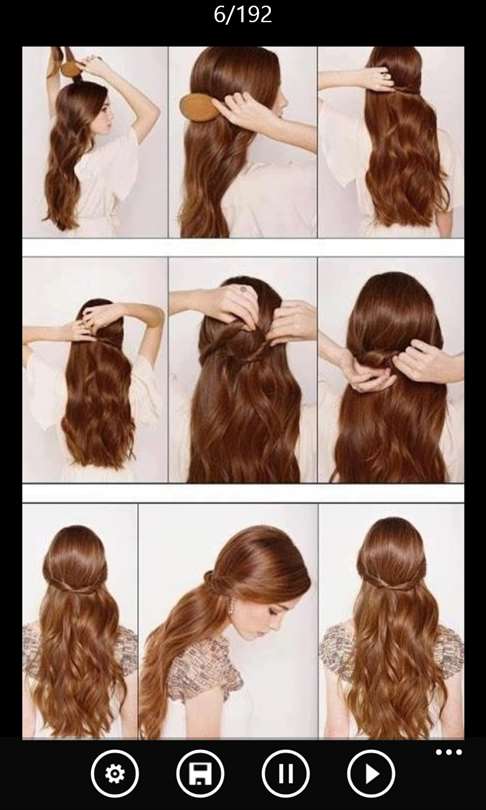 6/192