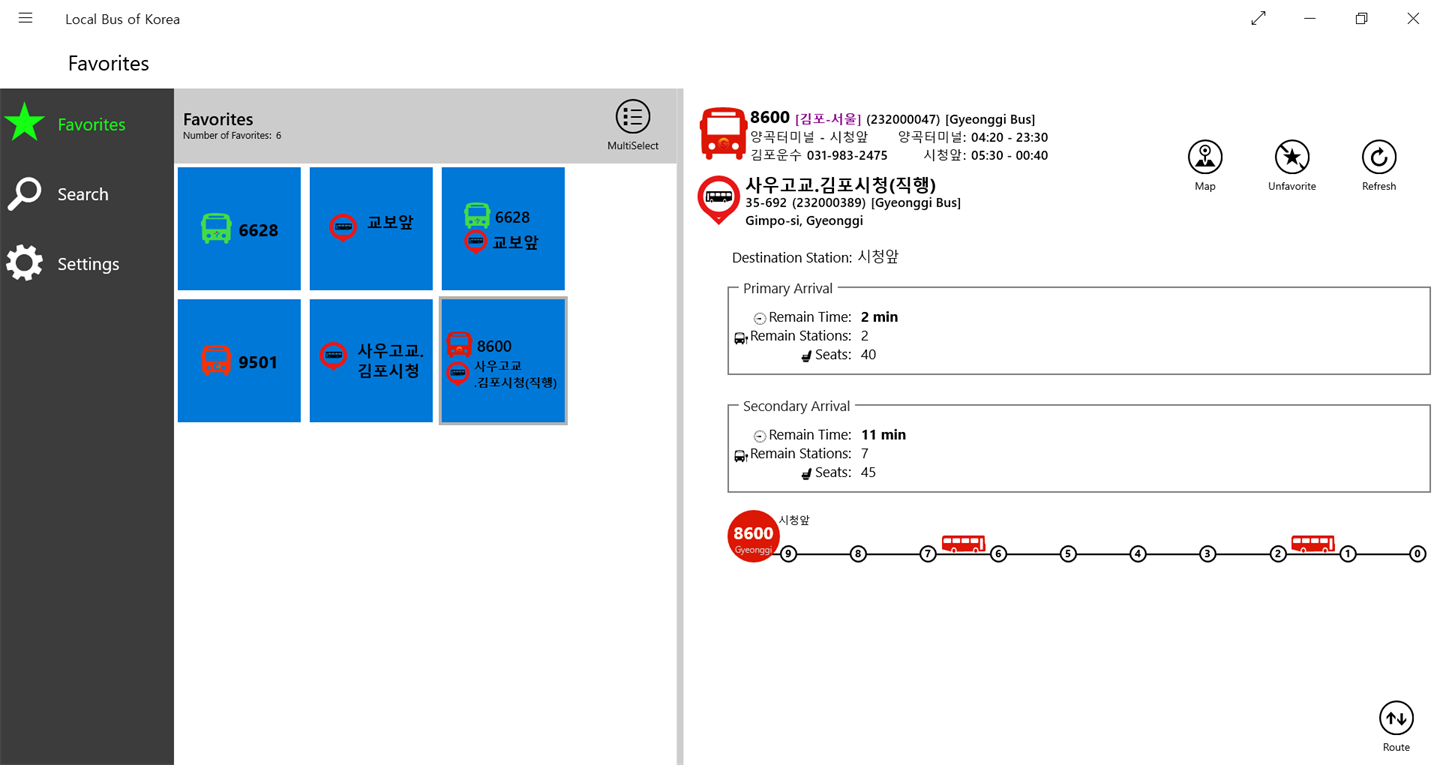 Local Bus of Korea

Favorites

Favorites

Search

Settings

Favorites
Number of Favorites: 6

MultiSelect

6628

교보앞

6628
교보앞

9501

사우고교.
김포시청

8600
사우고교
.김포시청(직행)

8600 [김포-서울] (232000047) [Gyeonggi Bus]
양곡터미널 - 시청앞 양곡터미널: 04:20 - 23:30
김포운수 031-983-2475 시청앞: 05:30 - 00:40

사우고교.김포시청(직행)
35-692 (232000389) [Gyeonggi Bus]
Gimpo-si, Gyeonggi

Map

Unfavorite

Refresh

Destination Station: 시청앞

Primary Arrival

Remain Time: 2 min
Remain Stations: 2
Seats: 40

Secondary Arrival

Remain Time: 11 min
Remain Stations: 7
Seats: 45

8600
Gyeonggi

시청앞

9 8 7 6 5 4 3 2 1 0

Route