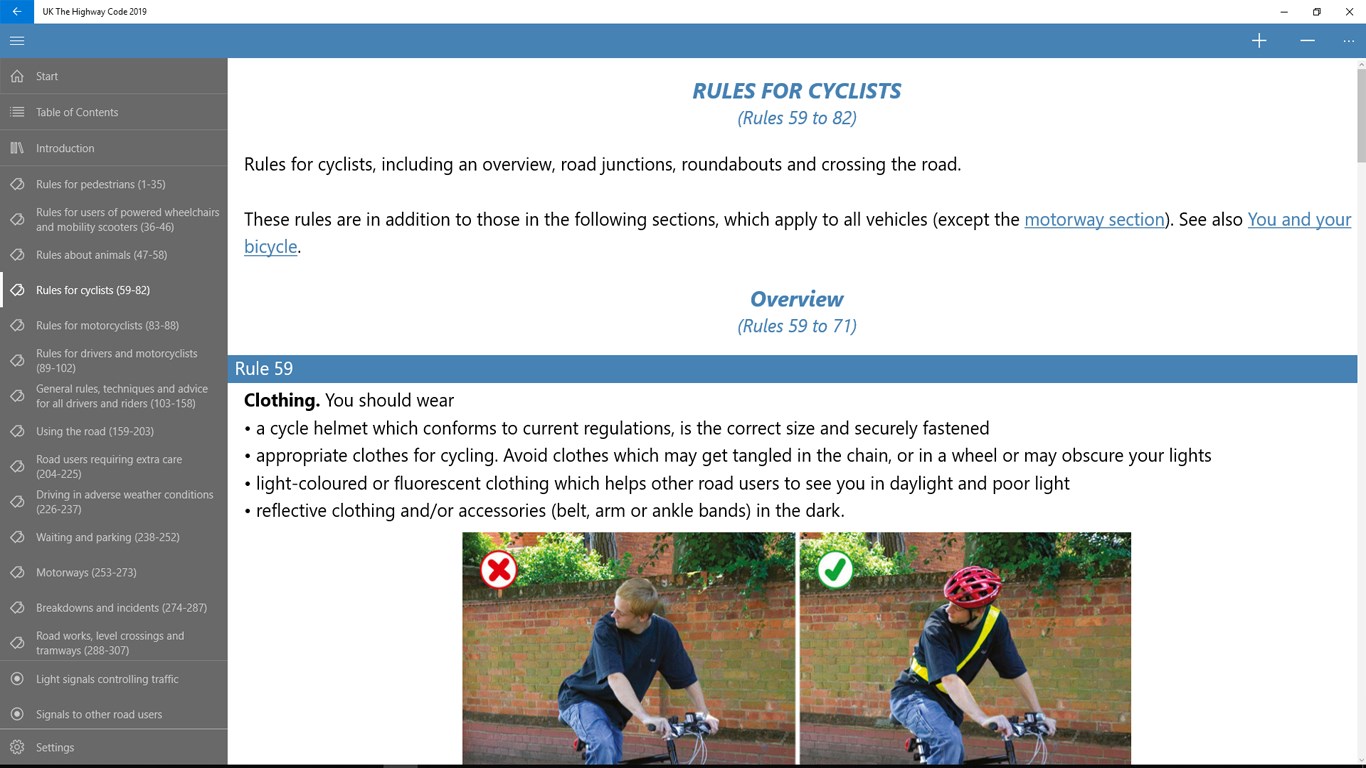 UK The Highway Code 2019

Start

Table of Contents

Introduction

Rules for pedestrians (1-35)

Rules for users of powered wheelchairs and mobility scooters (36-46)

Rules about animals (47-58)

Rules for cyclists (59-82)

Rules for motorcyclists (83-88)

Rules for drivers and motorcyclists (89-102)

General rules, techniques and advice for all drivers and riders (103-158)

Using the road (159-203)

Road users requiring extra care (204-225)

Driving in adverse weather conditions (226-237)

Waiting and parking (238-252)

Motorways (253-273)

Breakdowns and incidents (274-287)

Road works, level crossings and tramways (288-307)

Light signals controlling traffic

Signals to other road users

Settings

RULES FOR CYCLISTS
(Rules 59 to 82)

Rules for cyclists, including an overview, road junctions, roundabouts and crossing the road.

These rules are in addition to those in the following sections, which apply to all vehicles (except the motorway section). See also You and your bicycle.

Overview
(Rules 59 to 71)

Rule 59

Clothing. You should wear
• a cycle helmet which conforms to current regulations, is the correct size and securely fastened
• appropriate clothes for cycling. Avoid clothes which may get tangled in the chain, or in a wheel or may obscure your lights
• light-coloured or fluorescent clothing which helps other road users to see you in daylight and poor light
• reflective clothing and/or accessories (belt, arm or ankle bands) in the dark.