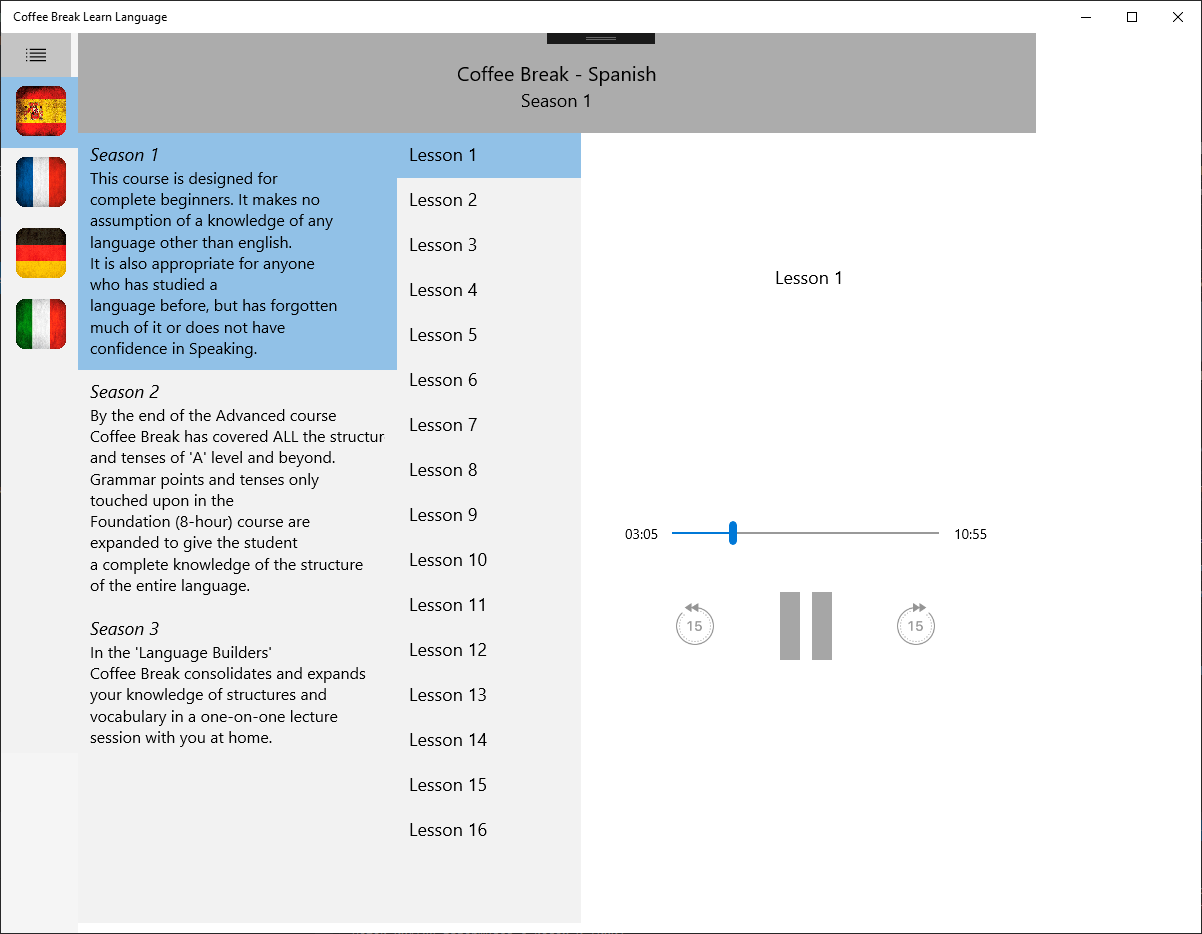 Coffee Break Learn Language

Coffee Break - Spanish
Season 1

Season 1
This course is designed for complete beginners. It makes no assumption of a knowledge of any language other than english.
It is also appropriate for anyone who has studied a language before, but has forgotten much of it or does not have confidence in Speaking.

Season 2
By the end of the Advanced course Coffee Break has covered ALL the structur and tenses of 'A' level and beyond. Grammar points and tenses only touched upon in the Foundation (8-hour) course are expanded to give the student a complete knowledge of the structure of the entire language.

Season 3
In the 'Language Builders' Coffee Break consolidates and expands your knowledge of structures and vocabulary in a one-on-one lecture session with you at home.

Lesson 1
Lesson 2
Lesson 3
Lesson 4
Lesson 5
Lesson 6
Lesson 7
Lesson 8
Lesson 9
Lesson 10
Lesson 11
Lesson 12
Lesson 13
Lesson 14
Lesson 15
Lesson 16

Lesson 1

03:05
10:55

15
15