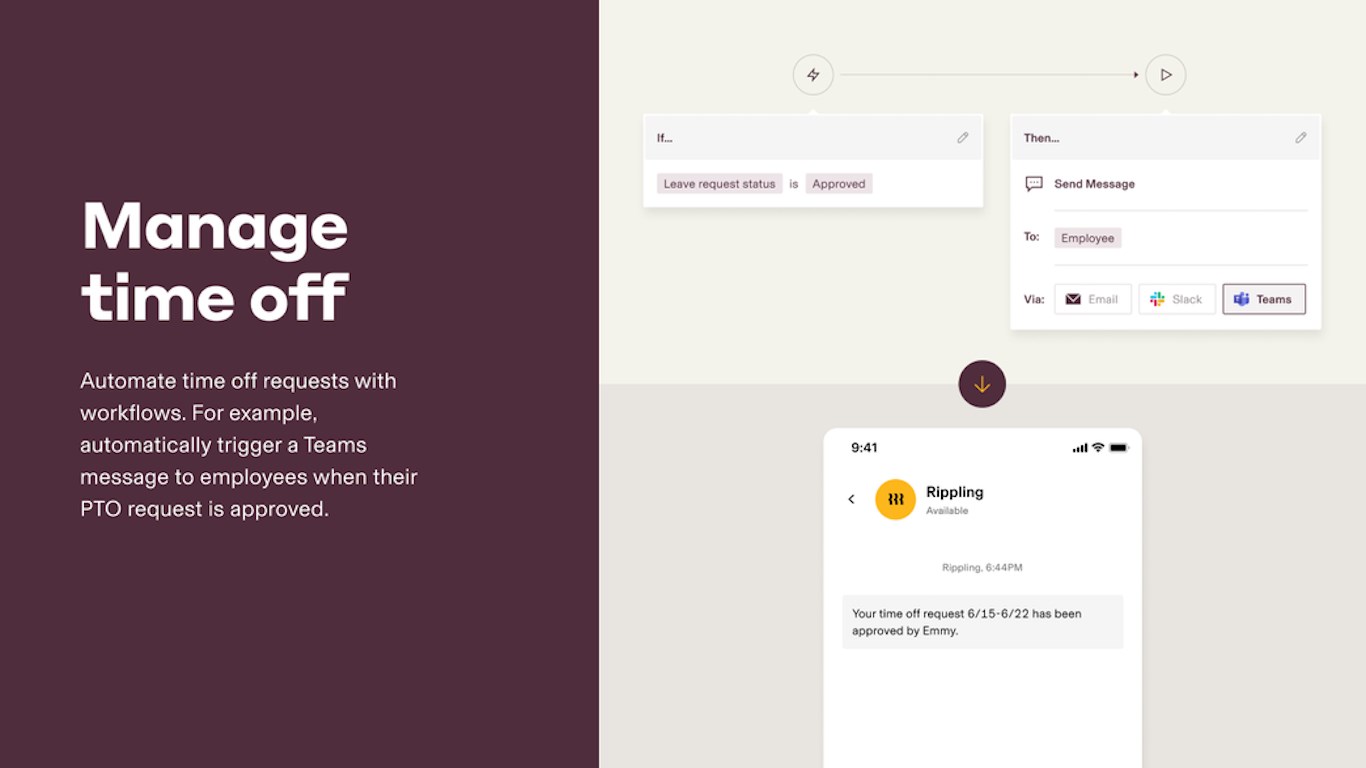 Manage time off

Automate time off requests with workflows. For example, automatically trigger a Teams message to employees when their PTO request is approved.

If...

Leave request status is Approved

Then...

Send Message

To: Employee

Via: Email Slack Teams

9:41

Rippling
Available

Rippling, 6:44PM

Your time off request 6/15-6/22 has been approved by Emmy.