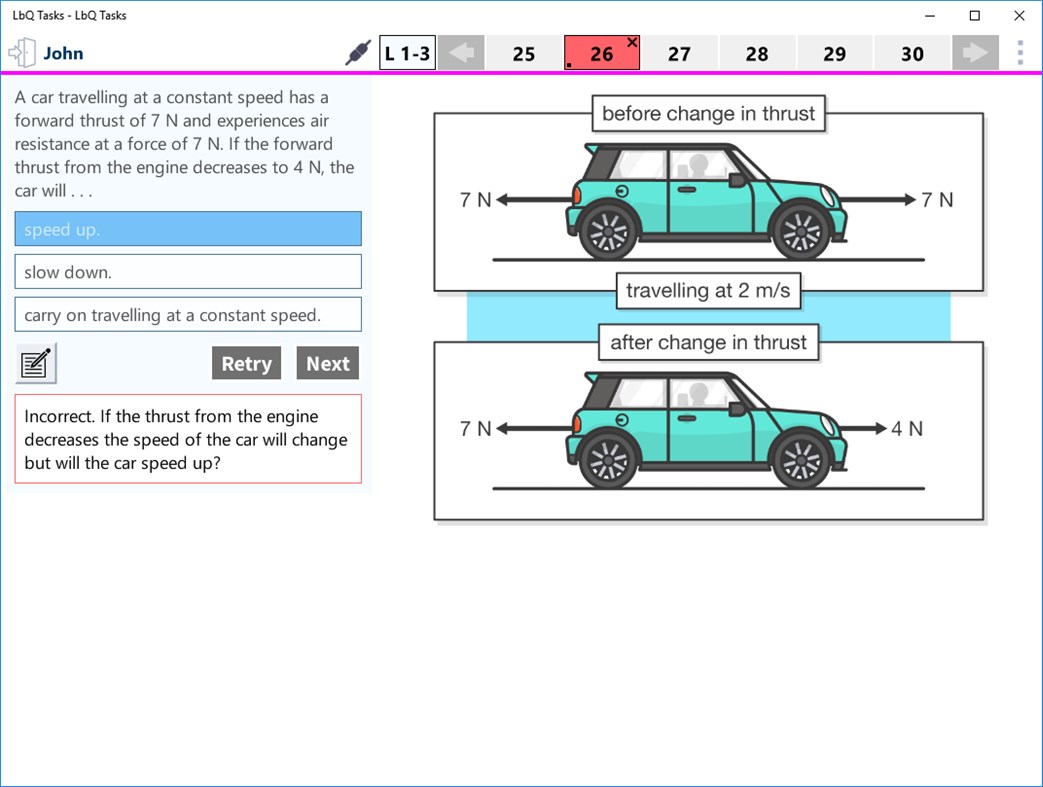 LbQ Tasks - LbQ Tasks

John

L 1-3

25

26

27

28

29

30

A car travelling at a constant speed has a forward thrust of 7 N and experiences air resistance at a force of 7 N. If the forward thrust from the engine decreases to 4 N, the car will . . .

speed up.

slow down.

carry on travelling at a constant speed.

Retry

Next

Incorrect. If the thrust from the engine decreases the speed of the car will change but will the car speed up?

before change in thrust

7 N

7 N

travelling at 2 m/s

after change in thrust

7 N

4 N